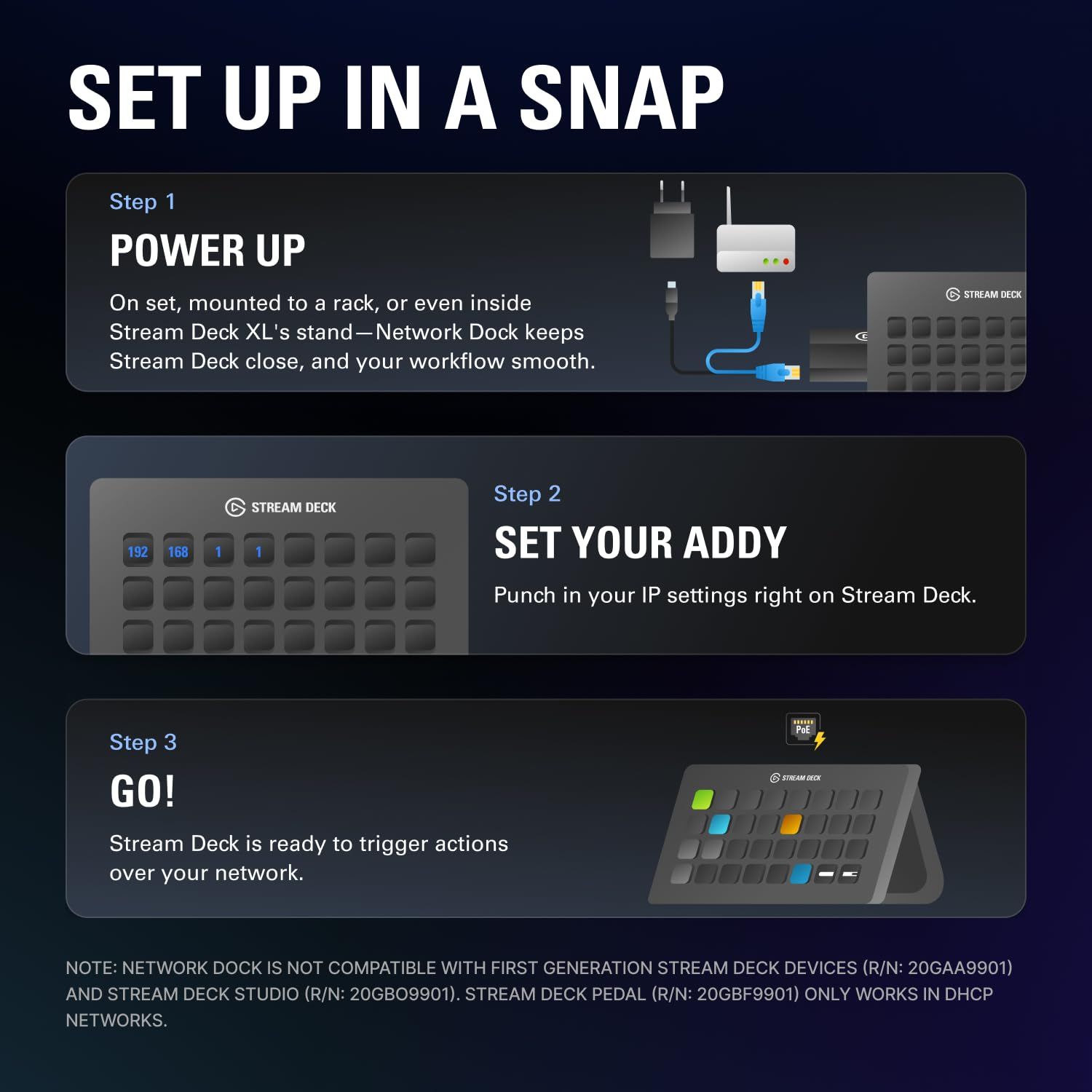 SET UP IN A SNAP

Step 1

POWER UP

On set, mounted to a rack, or even inside Stream Deck XL's stand—Network Dock keeps Stream Deck close, and your workflow smooth.

STREAM DECK

STREAM DECK

192 168 1 1

Step 2

SET YOUR ADDY

Punch in your IP settings right on Stream Deck.

Step 3

GO!

Stream Deck is ready to trigger actions over your network.

PoE

STREAM DECK

NOTE: NETWORK DOCK IS NOT COMPATIBLE WITH FIRST GENERATION STREAM DECK DEVICES (R/N: 20GAA9901) AND STREAM DECK STUDIO (R/N: 20GBO9901). STREAM DECK PEDAL (R/N: 20GBF9901) ONLY WORKS IN DHCP NETWORKS.