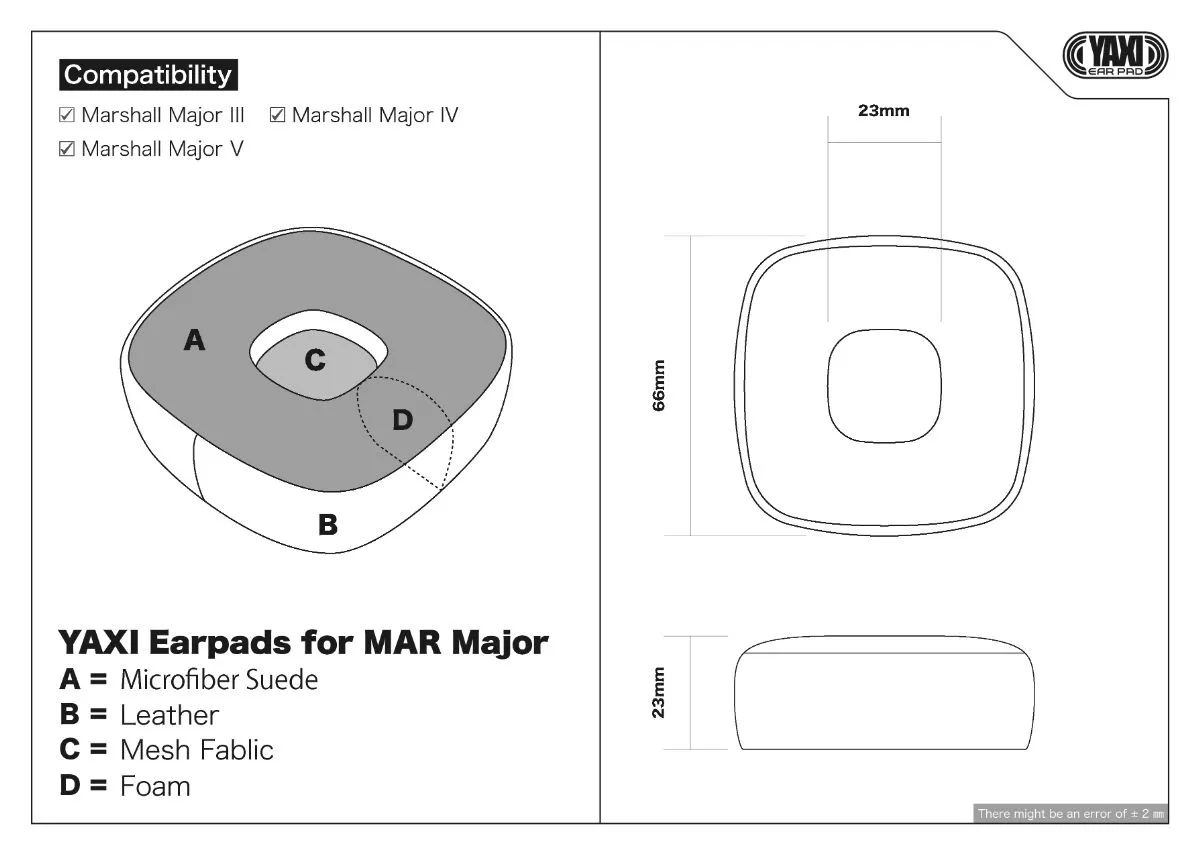 Compatibility
☑ Marshall Major III ☑ Marshall Major IV
☑ Marshall Major V

A
C
D
B

YAXI Earpads for MAR Major
A = Microfiber Suede
B = Leather
C = Mesh Fablic
D = Foam

YAXI EAR PAD

23mm
66mm
23mm

There might be an error of ± 2 ㎜