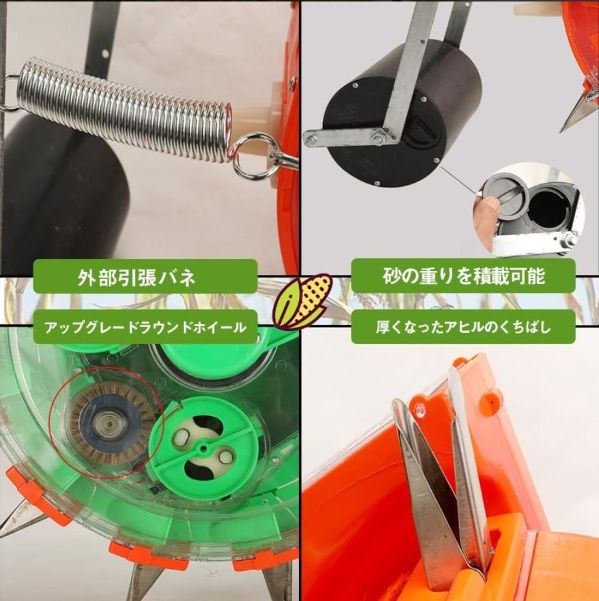 外部引張バネ

砂の重りを積載可能

アップグレードラウンドホイール

厚くなったアヒルのくちばし