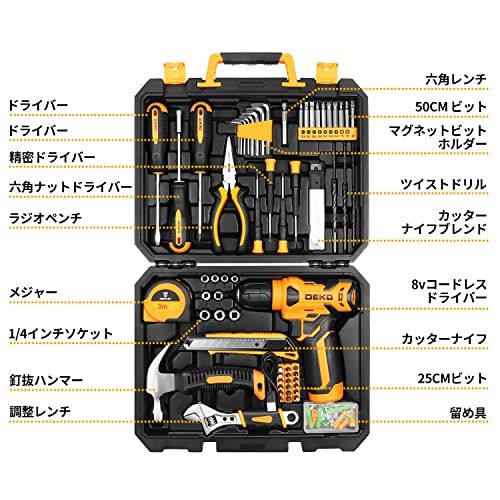 ドライバー
ドライバー
精密ドライバー
六角ナットドライバー
ラジオペンチ
メジャー
1/4インチソケット
釘抜ハンマー
調整レンチ

六角レンチ
50CM ビット
マグネットビット ホルダー
ツイストドリル
カッター ナイフブレンド
8vコードレス ドライバー
カッターナイフ
25CMビット
留め具

DEKO
3m