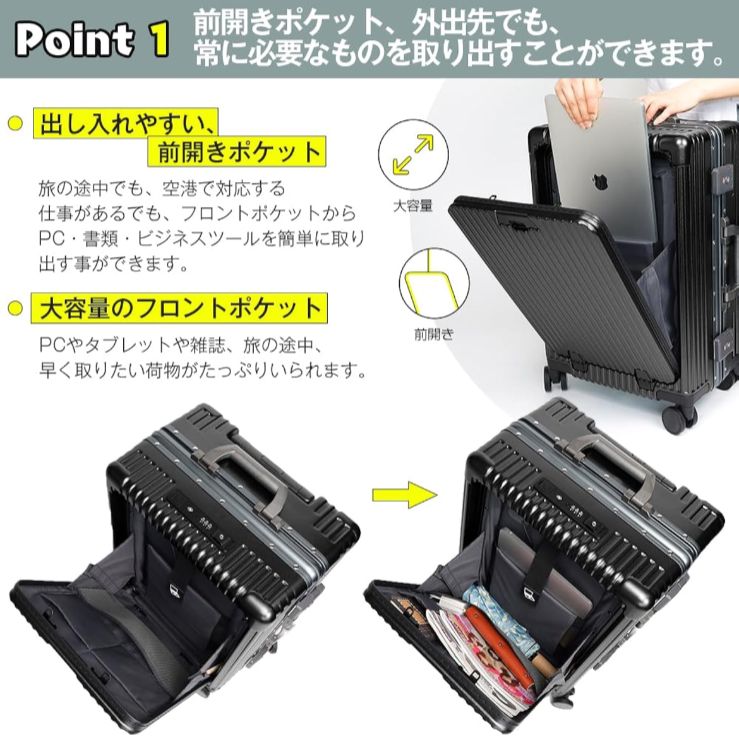 Point 1 前開きポケット、外出先でも、常に必要なものを取り出すことができます。

出し入れやすい、前開きポケット

旅の途中でも、空港で対応する仕事があるでも、フロントポケットからPC・書類・ビジネスツールを簡単に取り出す事ができます。

大容量のフロントポケット

PCやタブレットや雑誌、旅の途中、早く取りたい荷物がたっぷりいられます。

大容量

前開き