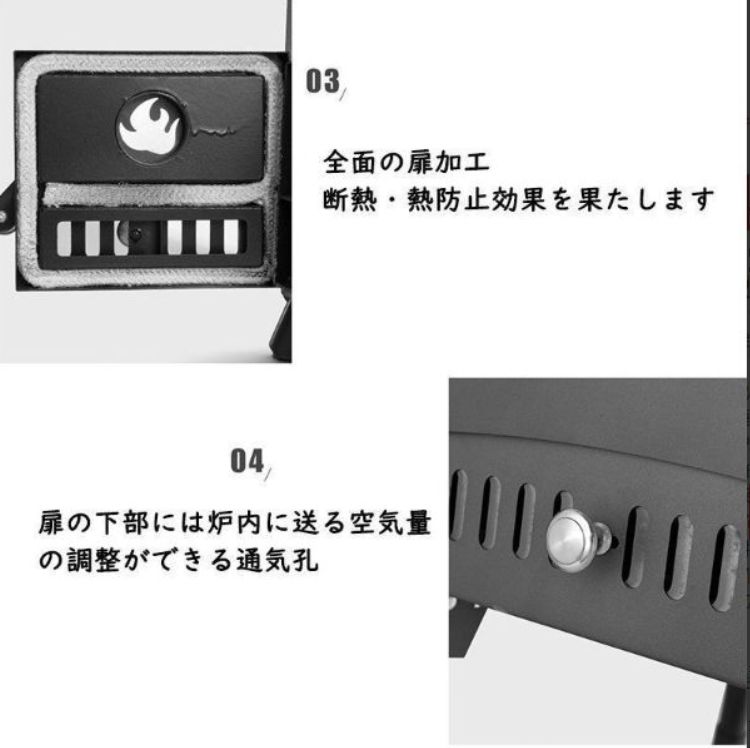 03

全面の扉加工
断熱・熱防止効果を果たします

04

扉の下部には炉内に送る空気量の調整ができる通気孔