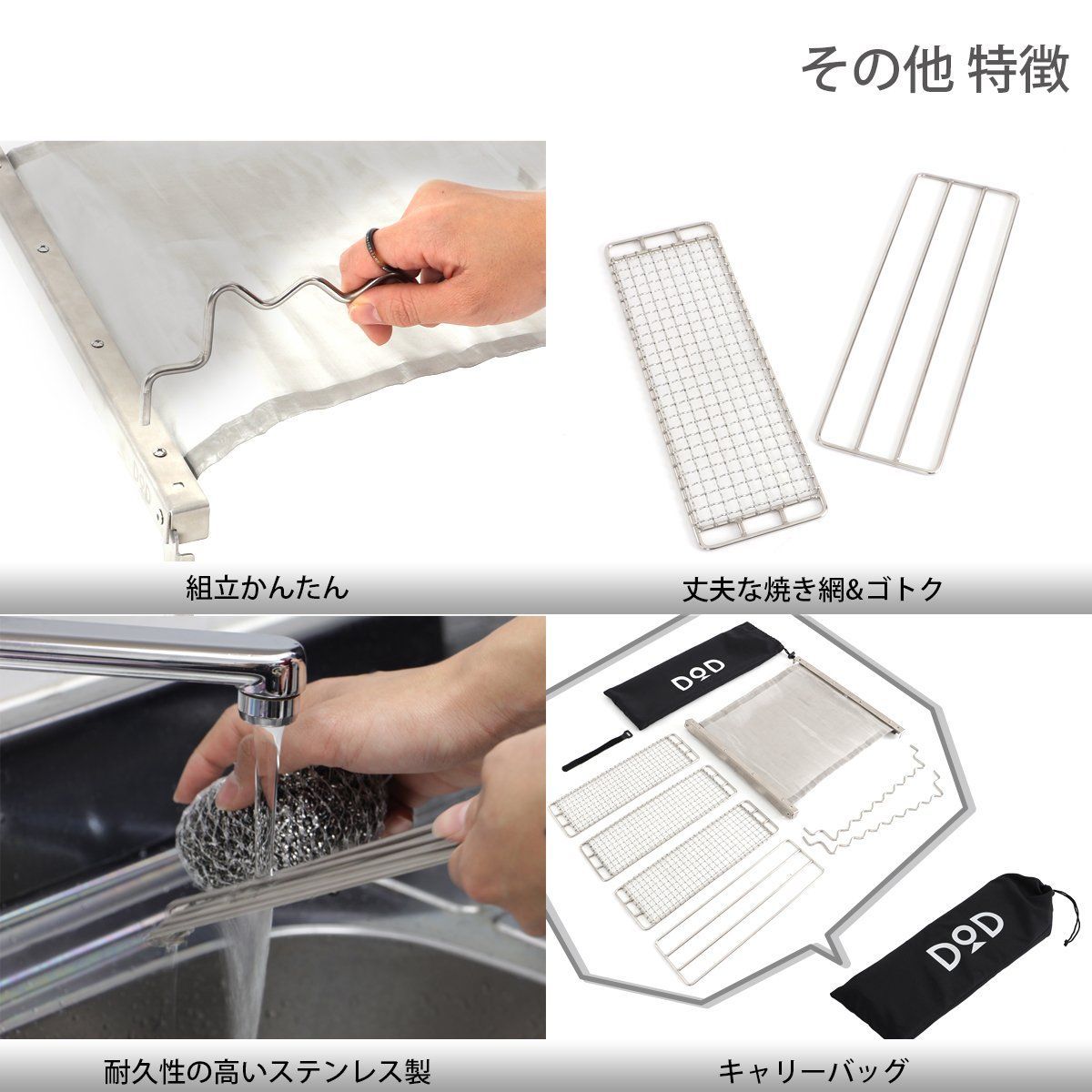 その他 特徴

組立かんたん

丈夫な焼き網&ゴトク

DOD

DOD

耐久性の高いステンレス製

キャリーバッグ