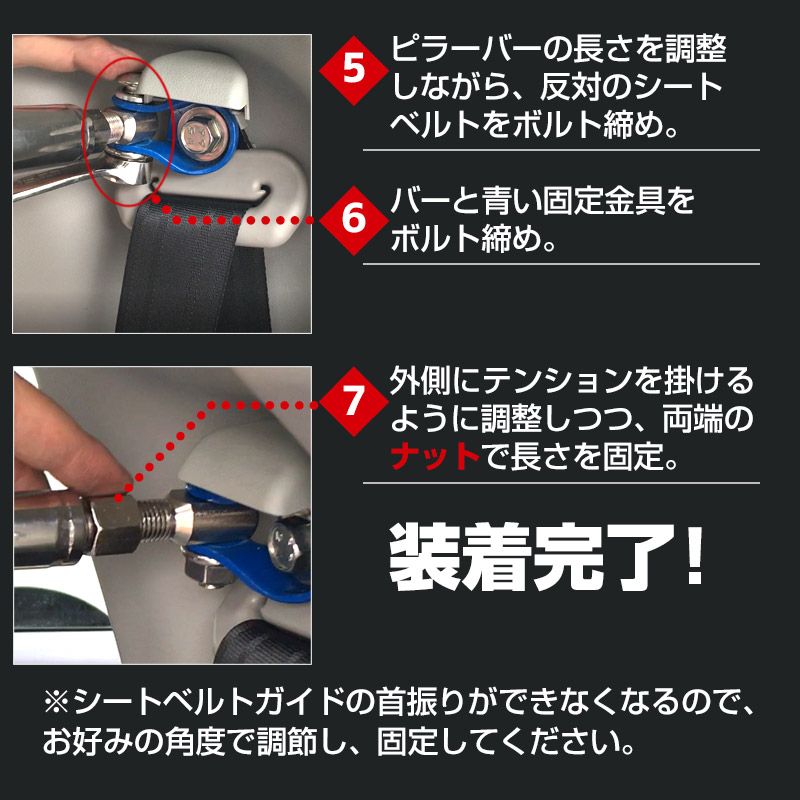 5 ピラーバーの長さを調整しながら、反対のシートベルトをボルト締め。

6 バーと青い固定金具をボルト締め。

7 外側にテンションを掛けるように調整しつつ、両端のナットで長さを固定。

装着完了！

※シートベルトガイドの首振りができなくなるので、お好みの角度で調節し、固定してください。