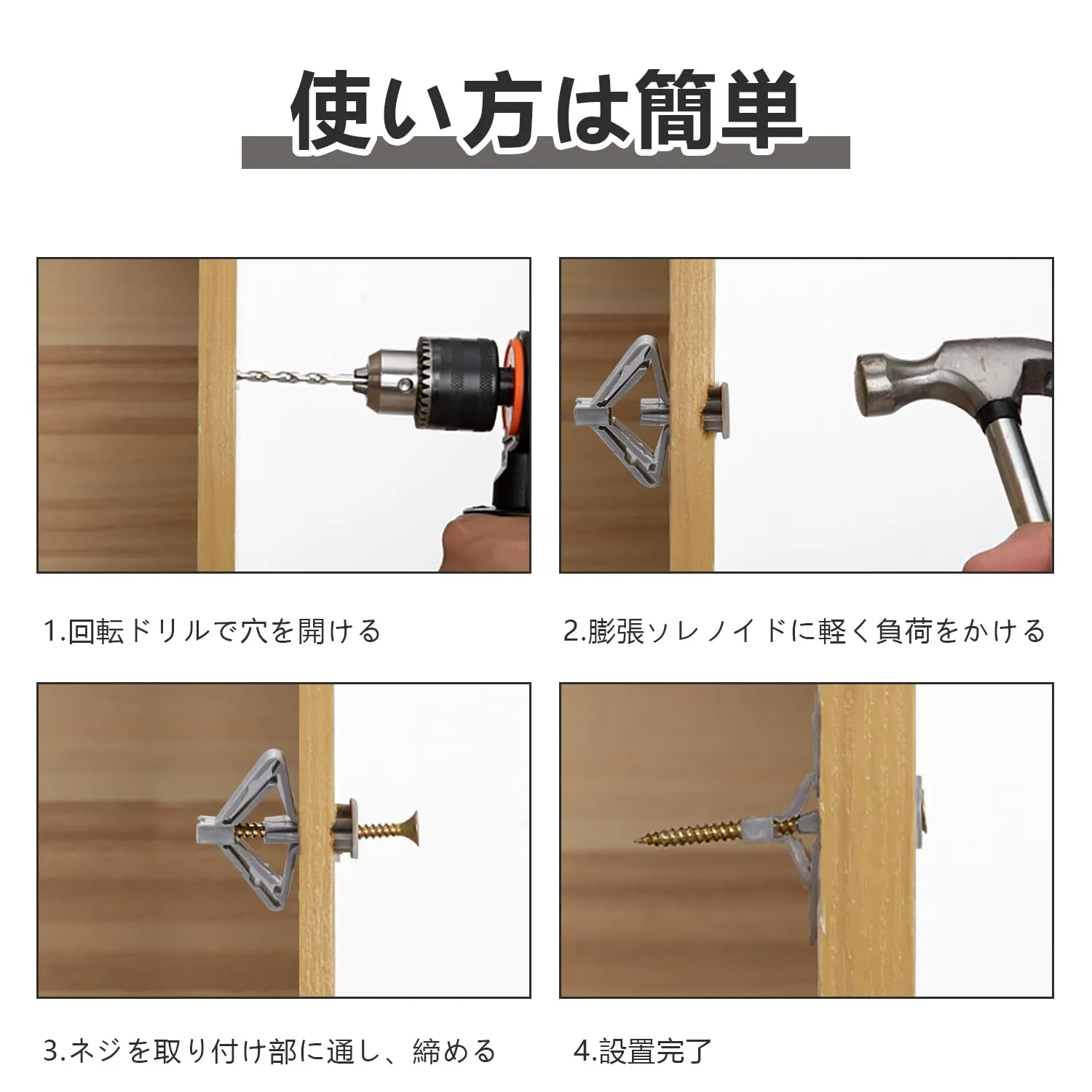 使い方は簡単

1.回転ドリルで穴を開ける

2.膨張ソレノイドに軽く負荷をかける

3.ネジを取り付け部に通し、締める

4.設置完了