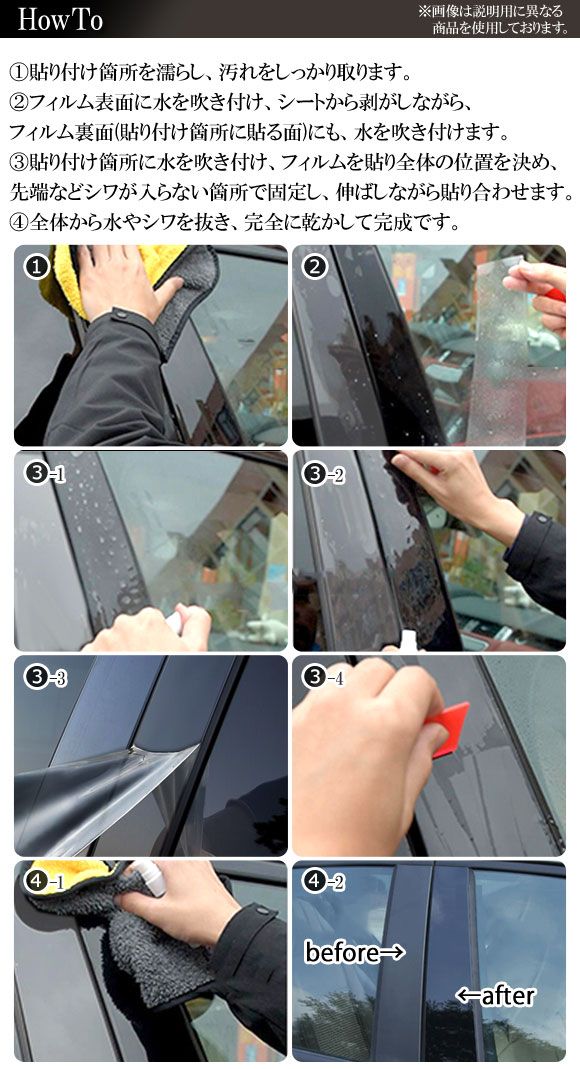 HowTo

※画像は説明用に異なる商品を使用しております。

①貼り付け箇所を濡らし、汚れをしっかり取ります。
②フィルム表面に水を吹き付け、シートから剥がしながら、フィルム裏面(貼り付け箇所に貼る面)にも、水を吹き付けます。
③貼り付け箇所に水を吹き付け、フィルムを貼り全体の位置を決め、先端などシワが入らない箇所で固定し、伸ばしながら貼り合わせます。
④全体から水やシワを抜き、完全に乾かして完成です。

①

②

③-1

③-2

③-3

③-4

④-1

④-2

before→

←after