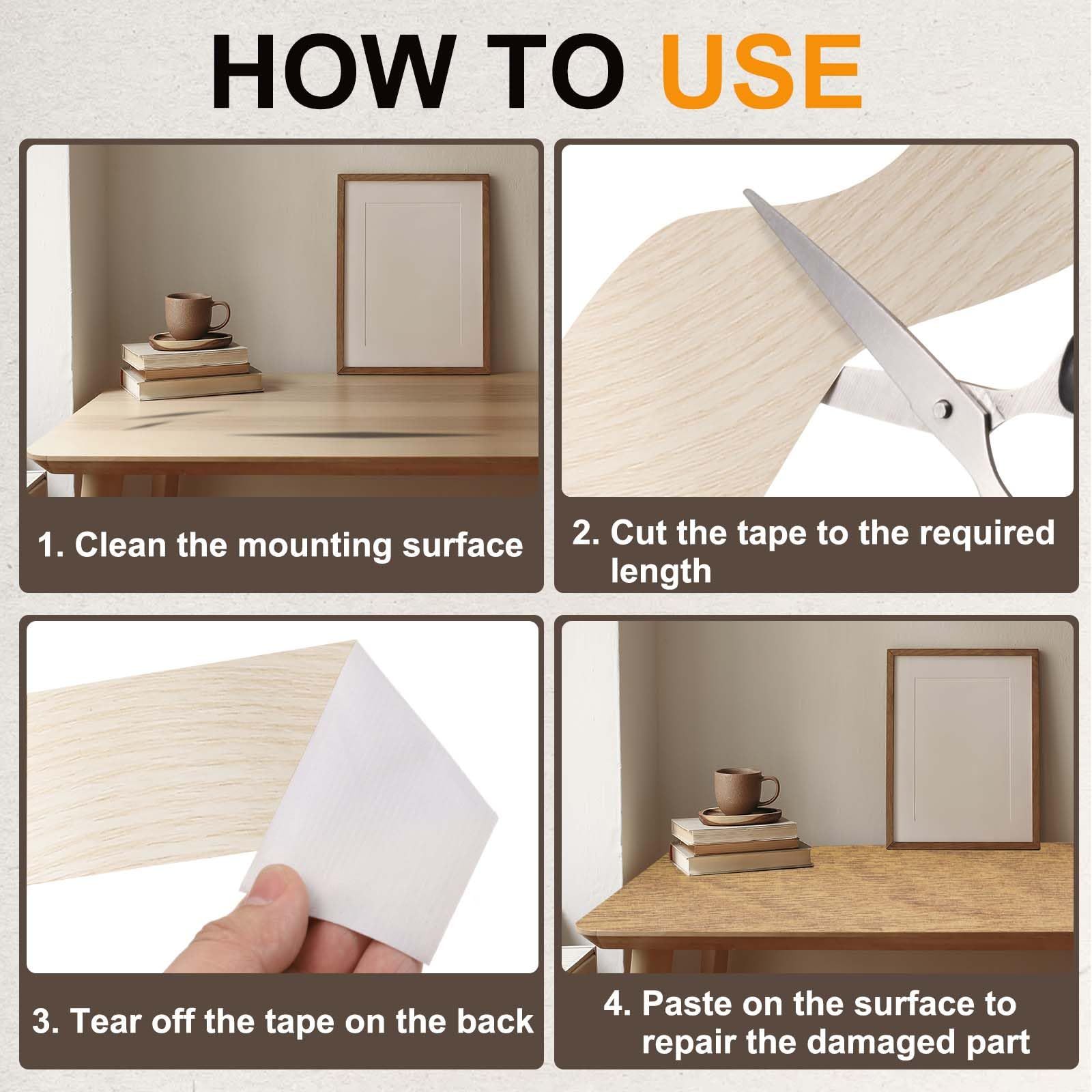 HOW TO USE

1. Clean the mounting surface

2. Cut the tape to the required length

3. Tear off the tape on the back

4. Paste on the surface to repair the damaged part