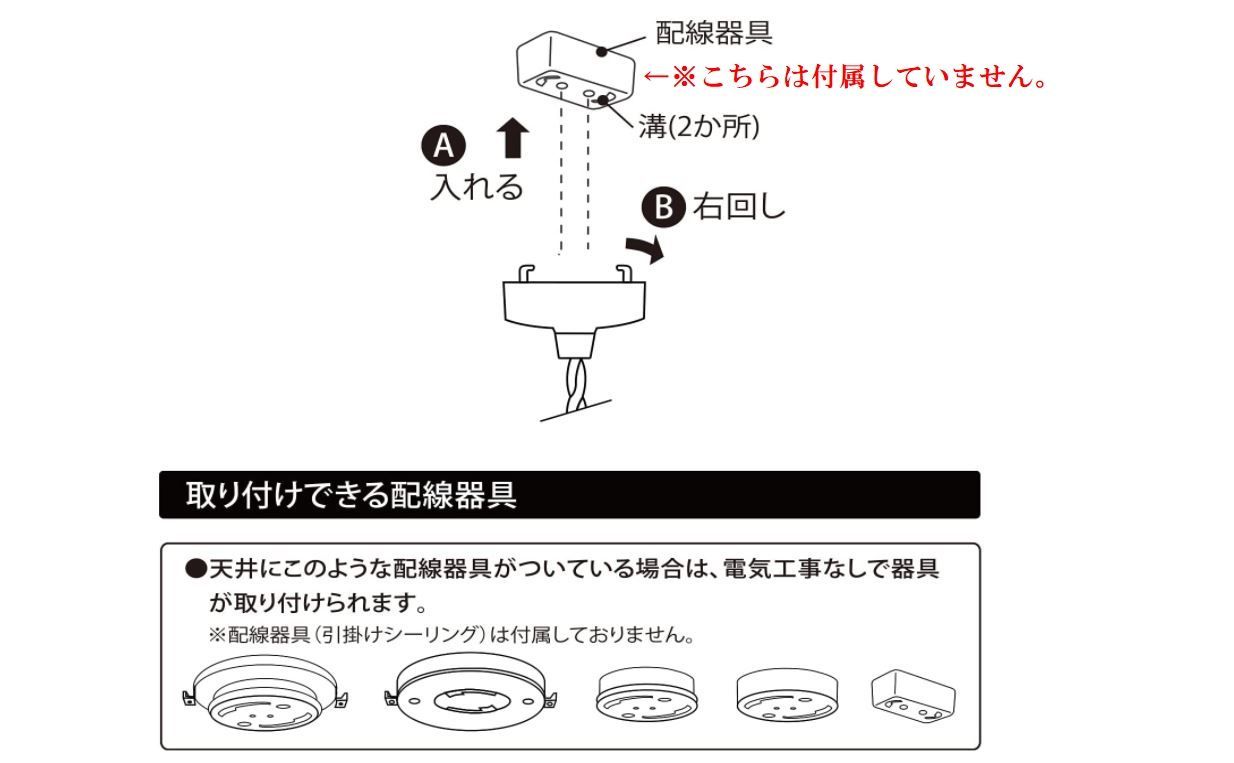 配線器具
←※こちらは付属していません。
溝(2か所)
A
入れる
B 右回し

取り付けできる配線器具

●天井にこのような配線器具がついている場合は、電気工事なしで器具が取り付けられます。
※配線器具(引掛けシーリング)は付属しておりません。