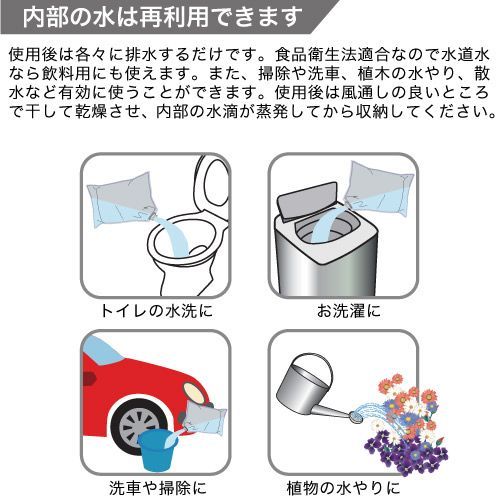 内部の水は再利用できます

使用後は各々に排水するだけです。食品衛生法適合なので水道水なら飲料用にも使えます。また、掃除や洗車、植木の水やり、散水など有効に使うことができます。使用後は風通しの良いところで干して乾燥させ、内部の水滴が蒸発してから収納してください。

トイレの水洗に

お洗濯に

洗車や掃除に

植物の水やりに