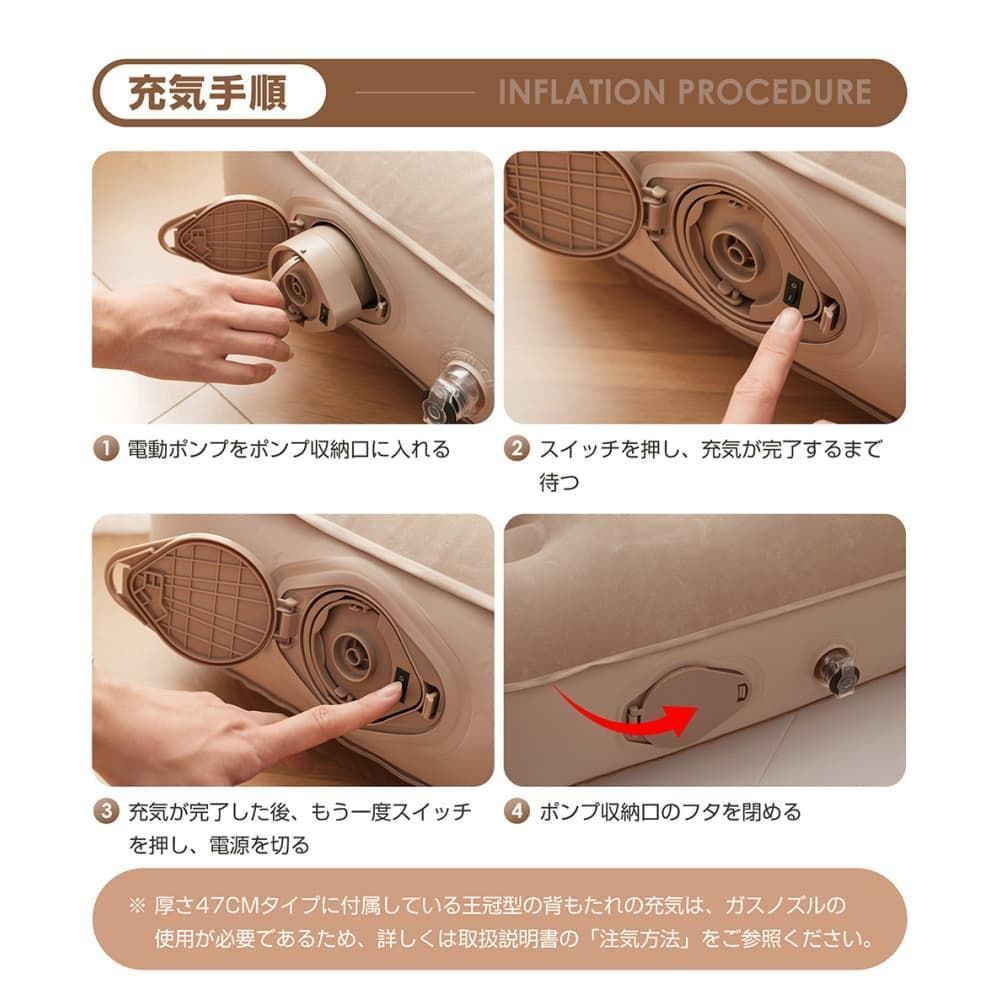 充気手順

INFLATION PROCEDURE

1 電動ポンプをポンプ収納口に入れる

2 スイッチを押し、充気が完了するまで待つ

3 充気が完了した後、もう一度スイッチを押し、電源を切る

4 ポンプ収納口のフタを閉める

※ 厚さ47CMタイプに付属している王冠型の背もたれの充気は、ガスノズルの使用が必要であるため、詳しくは取扱説明書の「注気方法」をご参照ください。