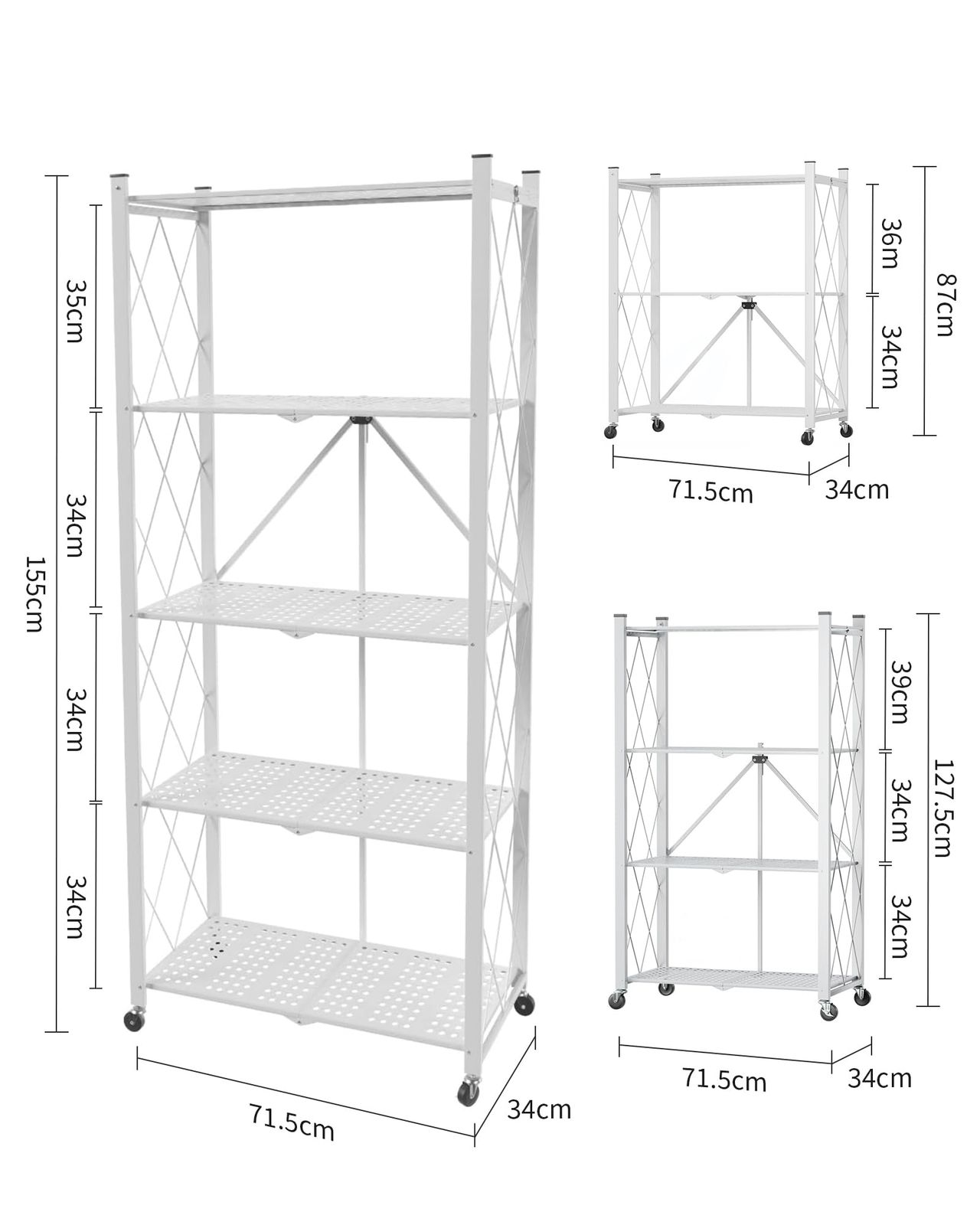 155cm
35cm
34cm
34cm
34cm
71.5cm
34cm

36m
34cm
87cm
71.5cm
34cm

39cm
34cm
34cm
127.5cm
71.5cm
34cm