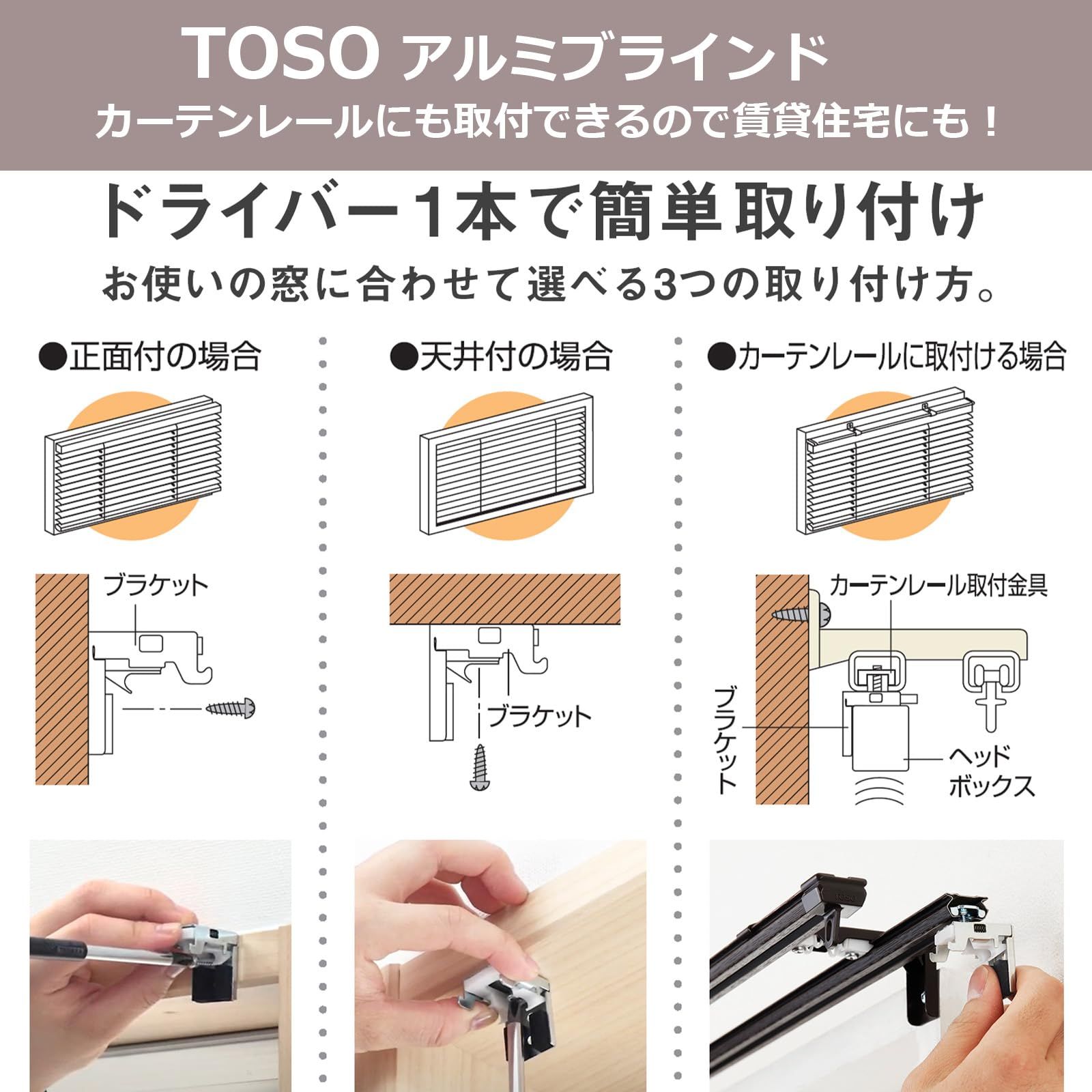 TOSO アルミブラインド
カーテンレールにも取付できるので賃貸住宅にも！

ドライバー1本で簡単取り付け
お使いの窓に合わせて選べる3つの取り付け方。

●正面付の場合

ブラケット

●天井付の場合

ブラケット

●カーテンレールに取付ける場合

カーテンレール取付金具

ブラケット

ヘッドボックス

TOSO