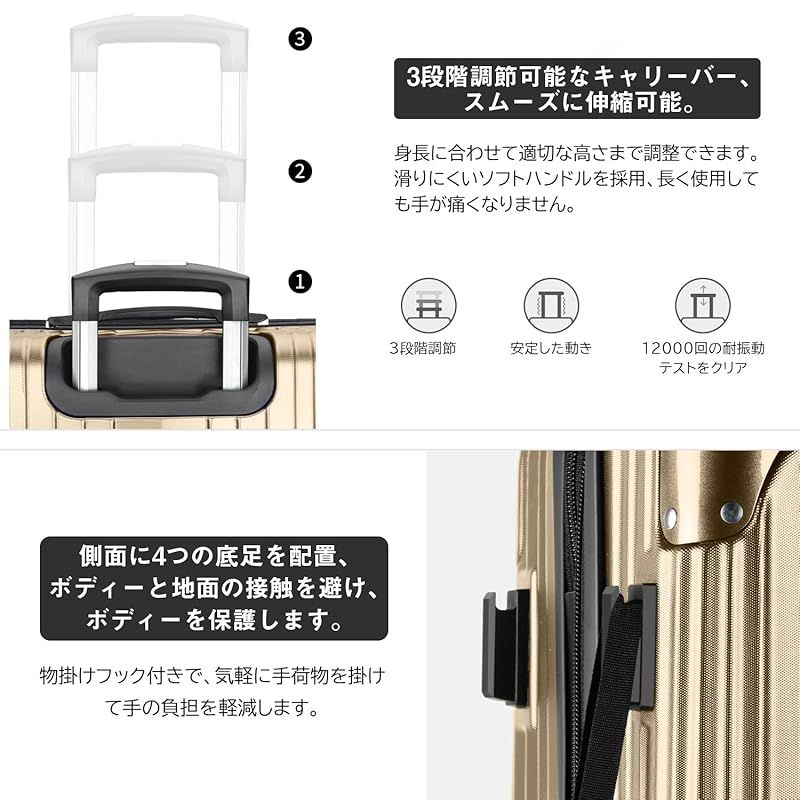 ❸

❷

❶

3段階調節可能なキャリーバー、スムーズに伸縮可能。

身長に合わせて適切な高さまで調整できます。滑りにくいソフトハンドルを採用、長く使用しても手が痛くなりません。

3段階調節

安定した動き

12000回の耐振動テストをクリア

側面に4つの底足を配置、ボディーと地面の接触を避け、ボディーを保護します。

物掛けフック付きで、気軽に手荷物を掛けて手の負担を軽減します。