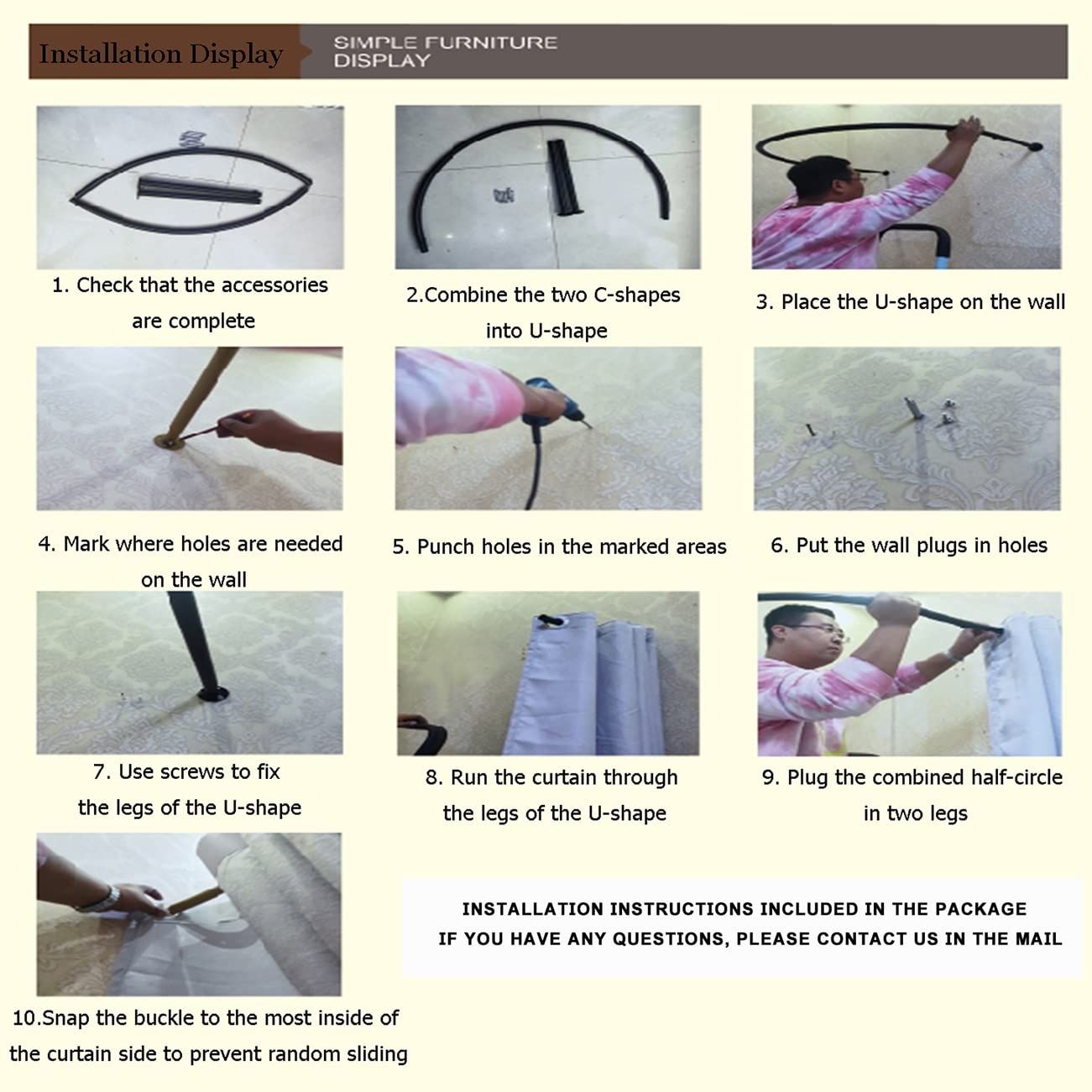 Installation Display

SIMPLE FURNITURE DISPLAY

1. Check that the accessories are complete

2.Combine the two C-shapes into U-shape

3. Place the U-shape on the wall

4. Mark where holes are needed on the wall

5. Punch holes in the marked areas

6. Put the wall plugs in holes

7. Use screws to fix the legs of the U-shape

8. Run the curtain through the legs of the U-shape

9. Plug the combined half-circle in two legs

10.Snap the buckle to the most inside of the curtain side to prevent random sliding

INSTALLATION INSTRUCTIONS INCLUDED IN THE PACKAGE
IF YOU HAVE ANY QUESTIONS, PLEASE CONTACT US IN THE MAIL