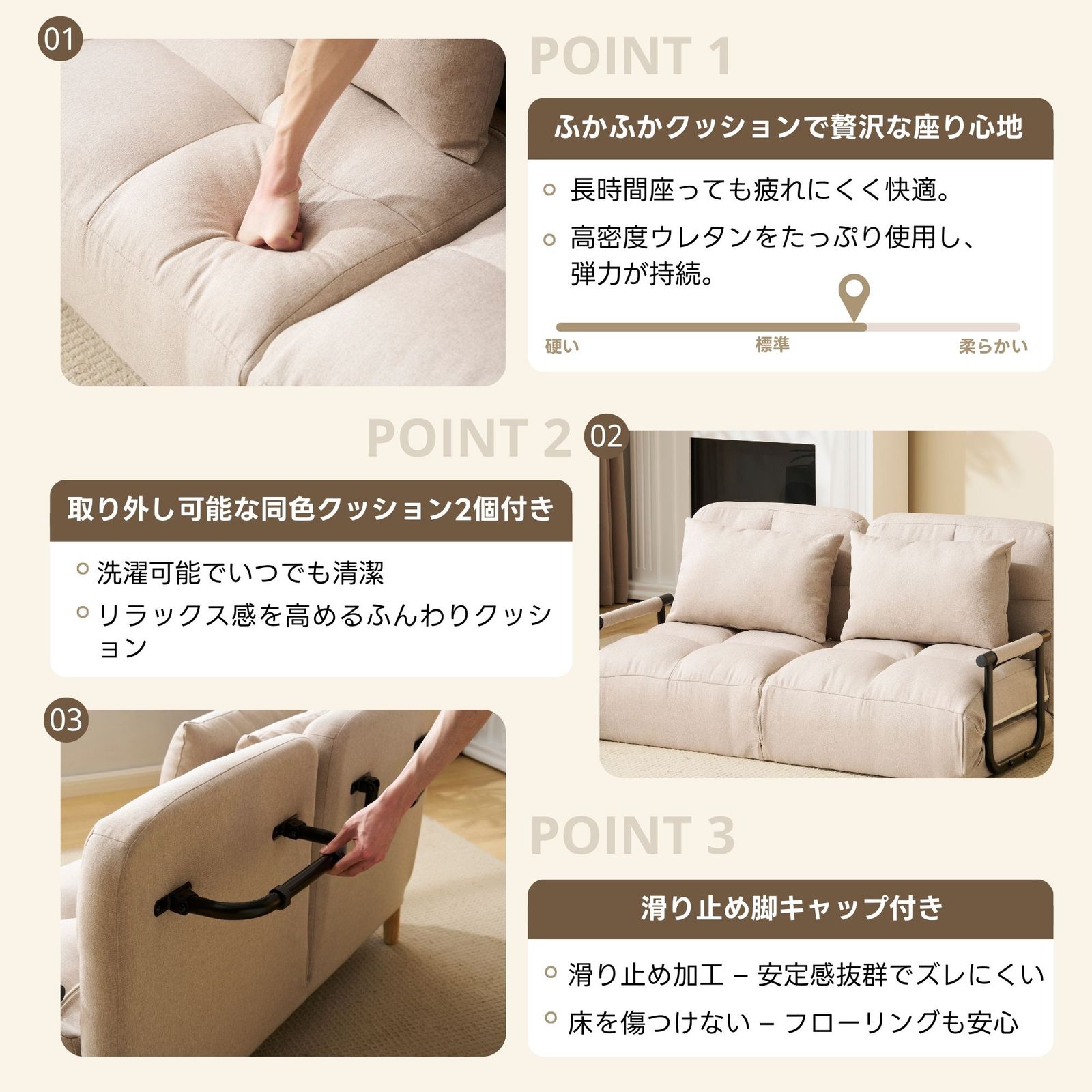 01

POINT 1

ふかふかクッションで贅沢な座り心地

長時間座っても疲れにくく快適。

高密度ウレタンをたっぷり使用し、弾力が持続。

硬い 標準 柔らかい

POINT 2

02

取り外し可能な同色クッション2個付き

洗濯可能でいつでも清潔

リラックス感を高めるふんわりクッション

03

POINT 3

滑り止め脚キャップ付き

滑り止め加工 – 安定感抜群でズレにくい

床を傷つけない – フローリングも安心