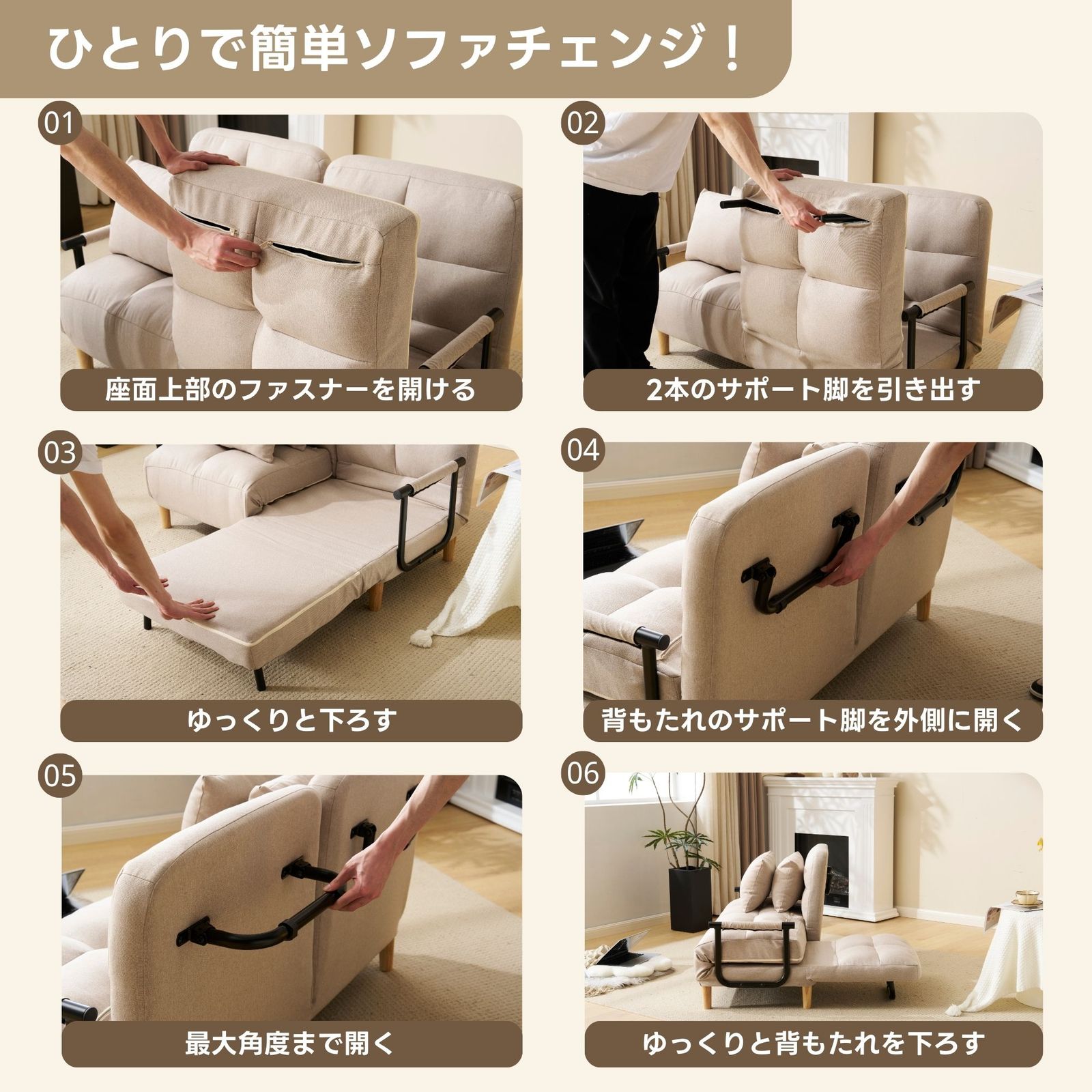 ひとりで簡単ソファチェンジ！

01
座面上部のファスナーを開ける

02
2本のサポート脚を引き出す

03
ゆっくりと下ろす

04
背もたれのサポート脚を外側に開く

05
最大角度まで開く

06
ゆっくりと背もたれを下ろす