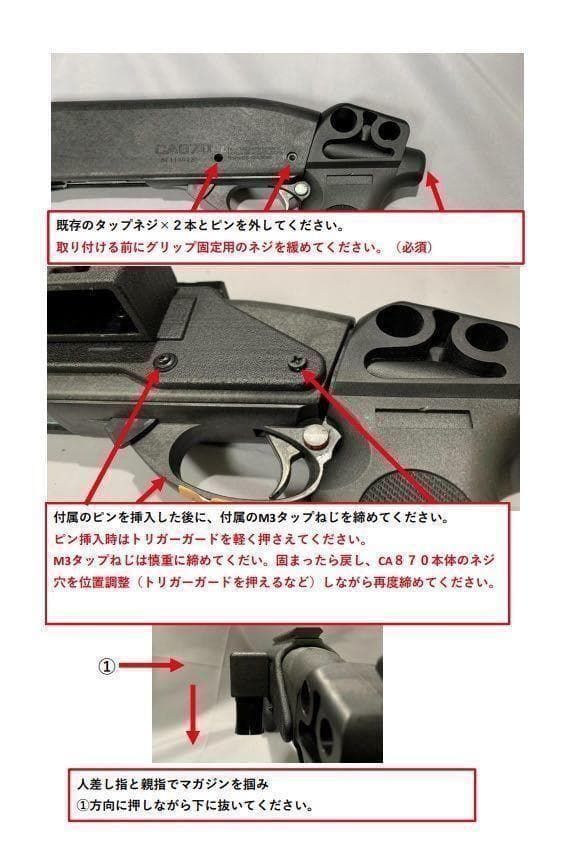 CA870

既存のタップネジ×２本とピンを外してください。
取り付ける前にグリップ固定用のネジを緩めてください。（必須）

付属のピンを挿入した後に、付属のM3タップねじを締めてください。
ピン挿入時はトリガーガードを軽く押さえてください。
M3タップねじは慎重に締めてくだい。固まったら戻し、CA８７０本体のネジ穴を位置調整（トリガーガードを押えるなど）しながら再度締めてください。

①

人差し指と親指でマガジンを掴み
①方向に押しながら下に抜いてください。