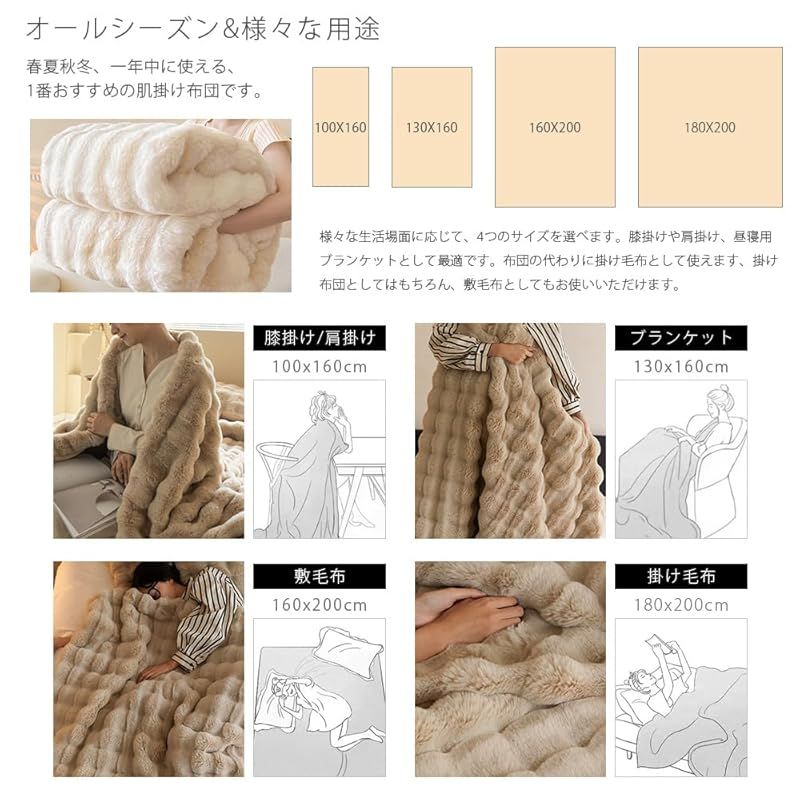 オールシーズン&様々な用途

春夏秋冬、一年中に使える、1番おすすめの肌掛け布団です。

100X160

130X160

160X200

180X200

様々な生活場面に応じて、4つのサイズを選べます。膝掛けや肩掛け、昼寝用ブランケットとして最適です。布団の代わりに掛け毛布として使えます、掛け布団としてはもちろん、敷毛布としてもお使いいただけます。

膝掛け/肩掛け
100x160cm

ブランケット
130x160cm

敷毛布
160x200cm

掛け毛布
180x200cm