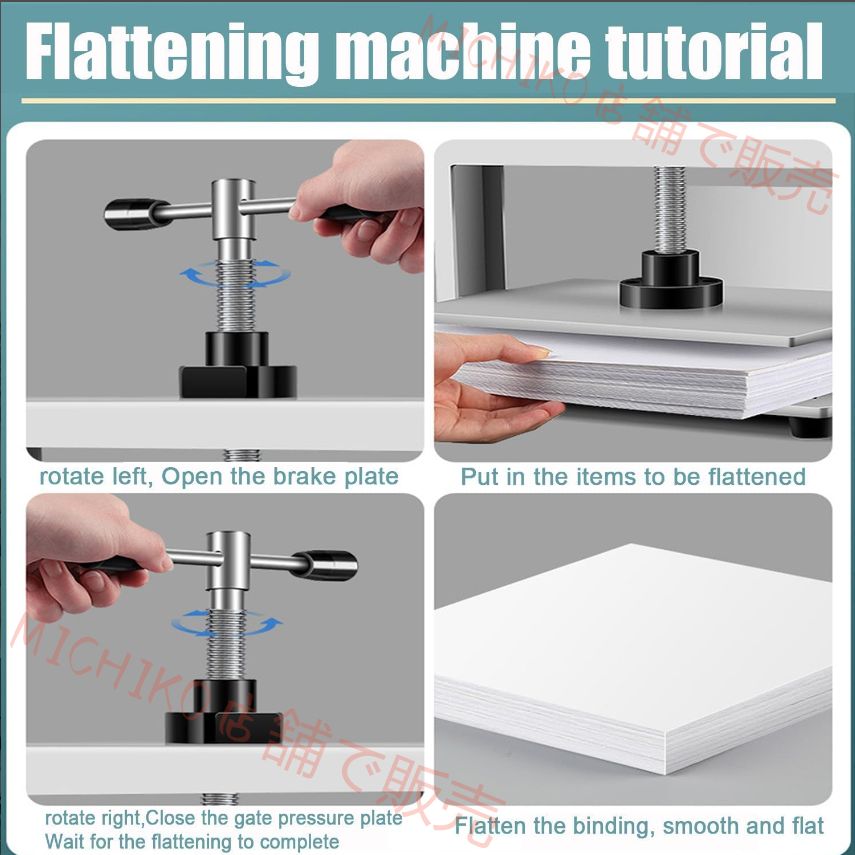 Flattening machine tutorial

MICHIKO店舗で販売

rotate left, Open the brake plate

Put in the items to be flattened

MICHIKO店舗で販売

rotate right,Close the gate pressure plate
Wait for the flattening to complete

Flatten the binding, smooth and flat