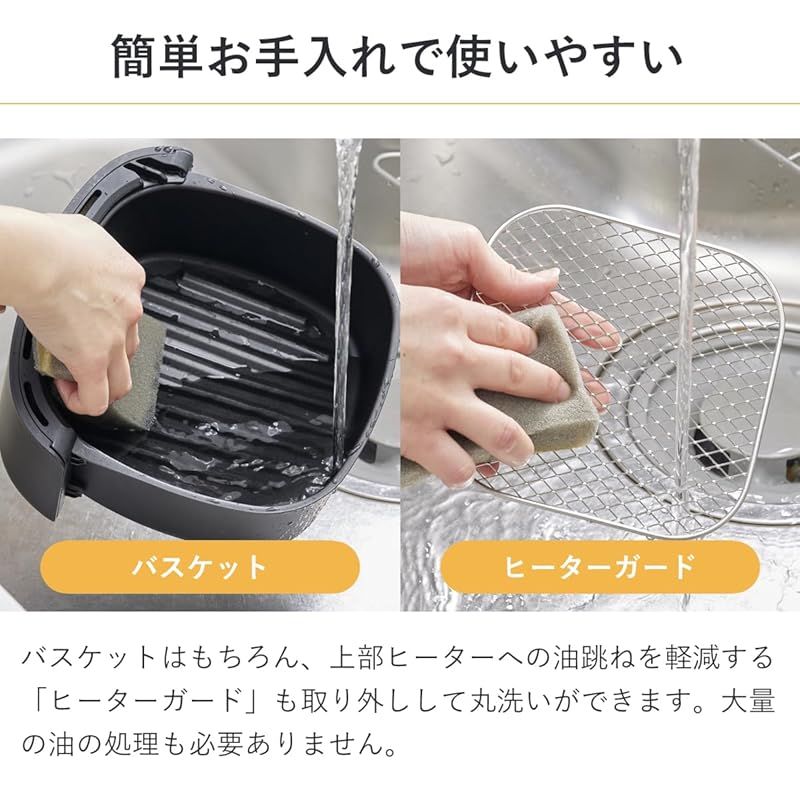 簡単お手入れで使いやすい

バスケット

ヒーターガード

バスケットはもちろん、上部ヒーターへの油跳ねを軽減する「ヒーターガード」も取り外しして丸洗いができます。大量の油の処理も必要ありません。