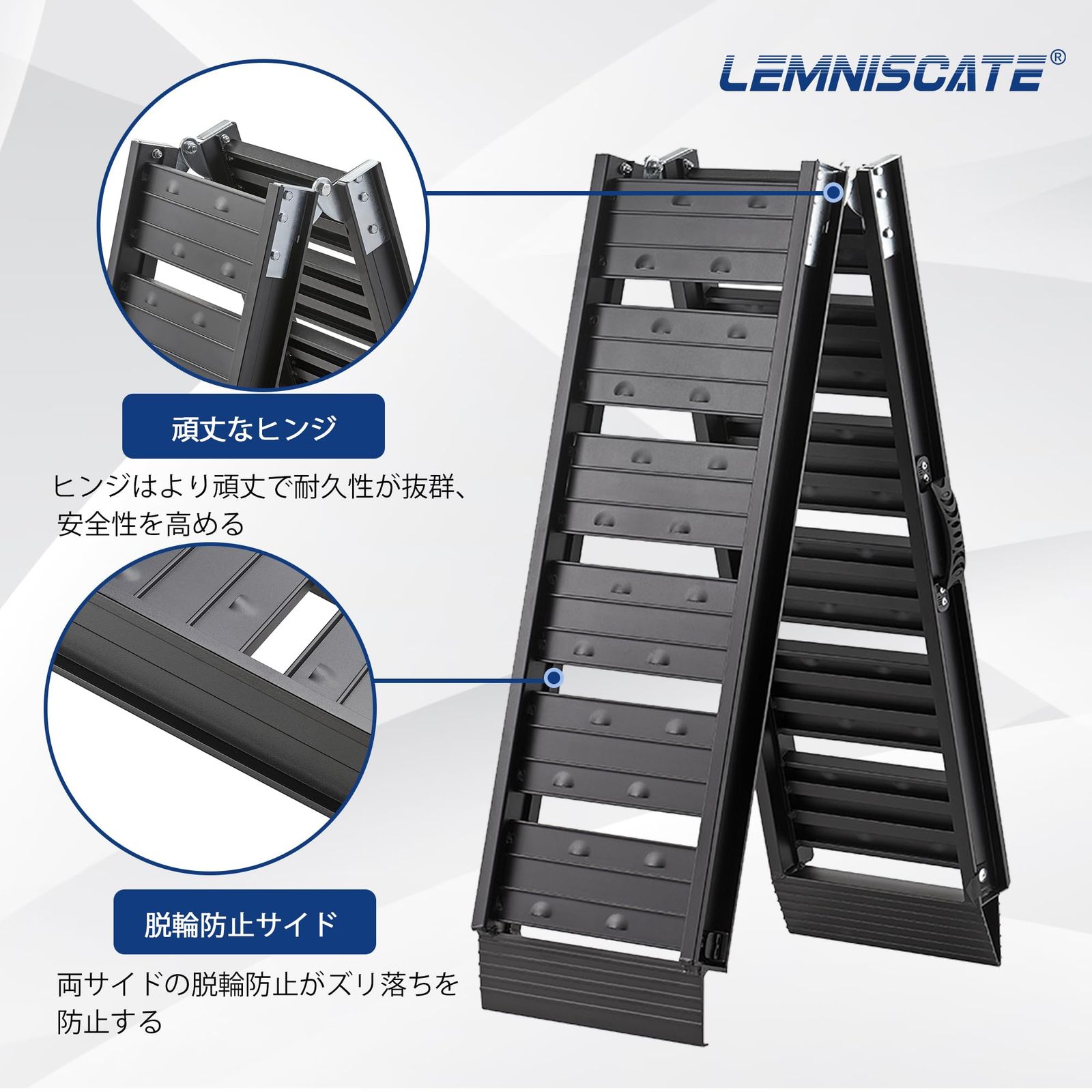 LEMNISCATE®

頑丈なヒンジ

ヒンジはより頑丈で耐久性が抜群、安全性を高める

脱輪防止サイド

両サイドの脱輪防止がズリ落ちを防止する