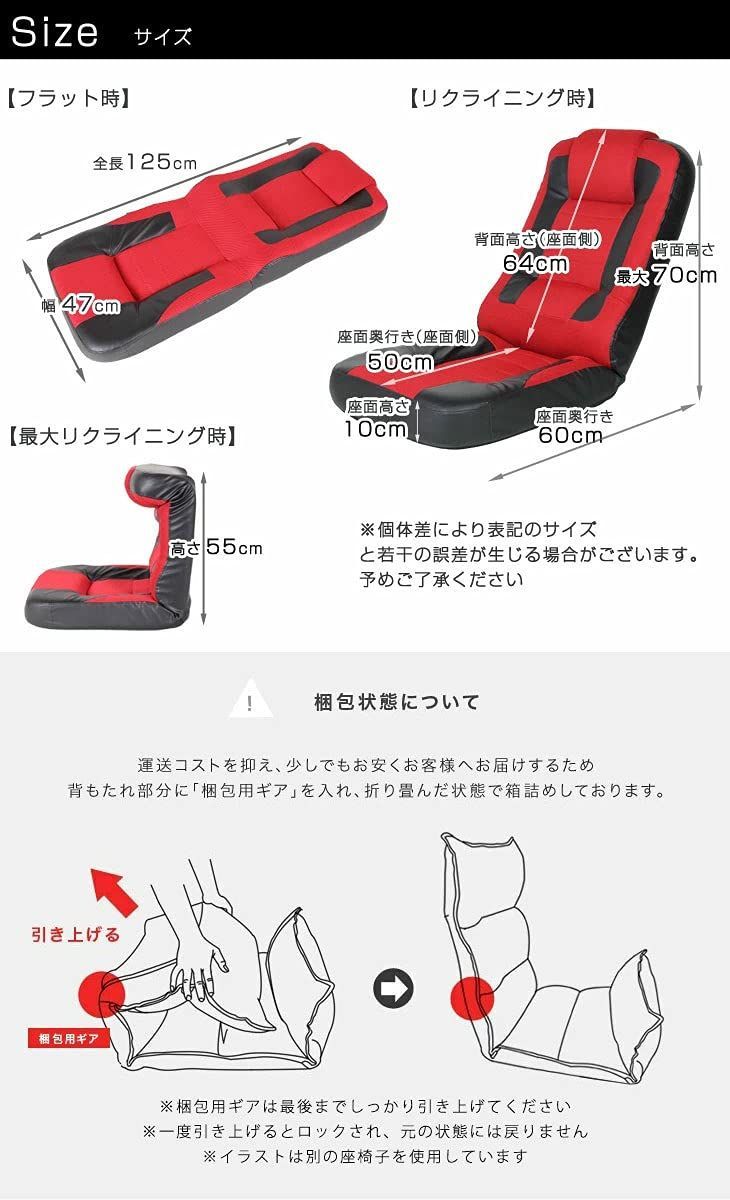 Size サイズ

【フラット時】

全長125cm

幅47cm

【リクライニング時】

背面高さ(座面側)
64cm

背面高さ
最大70cm

座面奥行き(座面側)
50cm

座面高さ
10cm

座面奥行き
60cm

【最大リクライニング時】

高さ55cm

※個体差により表記のサイズと若干の誤差が生じる場合がございます。予めご了承ください

!

梱包状態について

運送コストを抑え、少しでもお安くお客様へお届けするため
背もたれ部分に「梱包用ギア」を入れ、折り畳んだ状態で箱詰めしております。

引き上げる

梱包用ギア

※梱包用ギアは最後までしっかり引き上げてください
※一度引き上げるとロックされ、元の状態には戻りません
※イラストは別の座椅子を使用しています