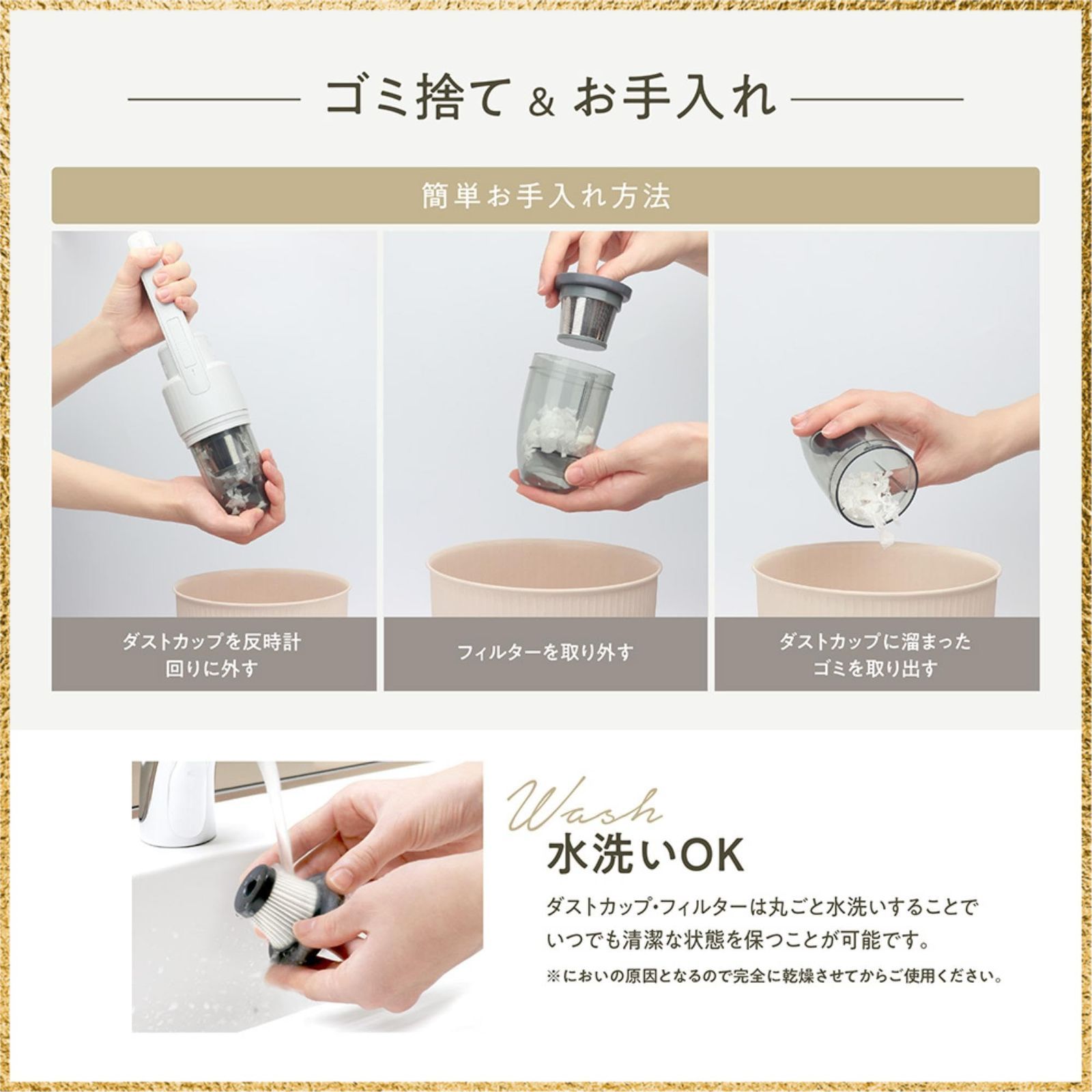 ゴミ捨て & お手入れ

簡単お手入れ方法

ダストカップを反時計回りに外す

フィルターを取り外す

ダストカップに溜まったゴミを取り出す

Wash
水洗いOK

ダストカップ・フィルターは丸ごと水洗いすることでいつでも清潔な状態を保つことが可能です。

※においの原因となるので完全に乾燥させてからご使用ください。