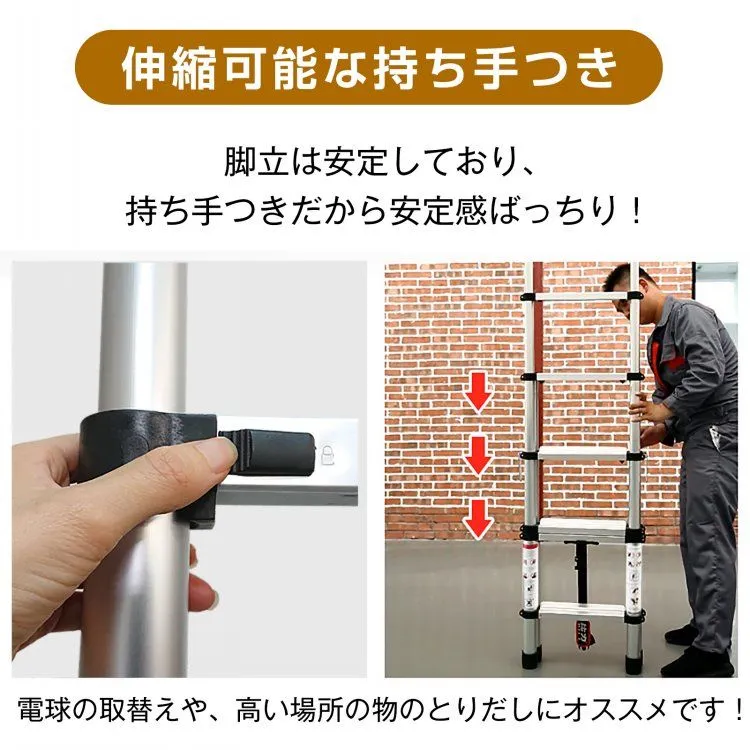 伸縮可能な持ち手つき

脚立は安定しており、
持ち手つきだから安定感ばっちり！

電球の取替えや、高い場所の物のとりだしにオススメです！