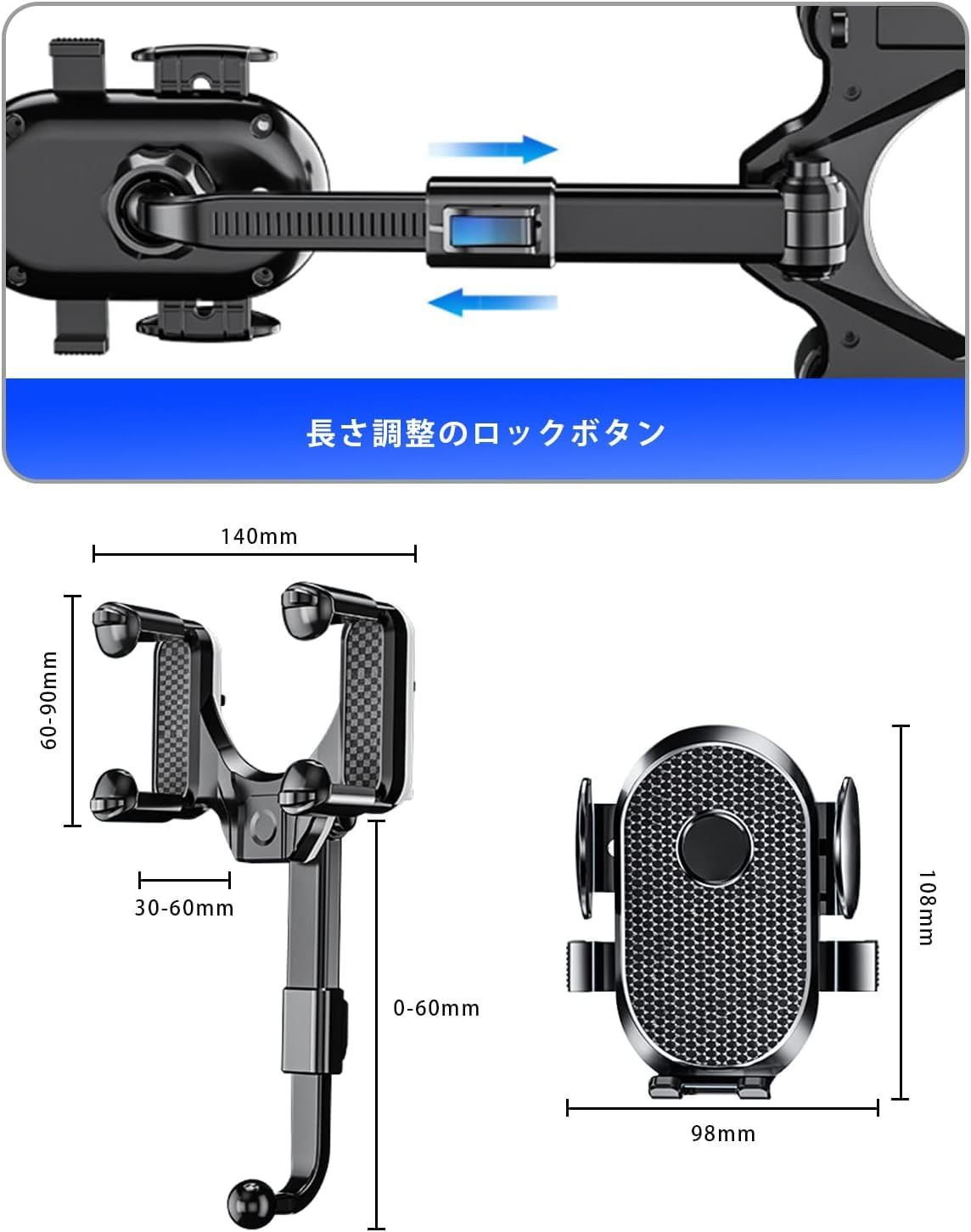 長さ調整のロックボタン

140mm

60-90mm

30-60mm

0-60mm

108mm

98mm