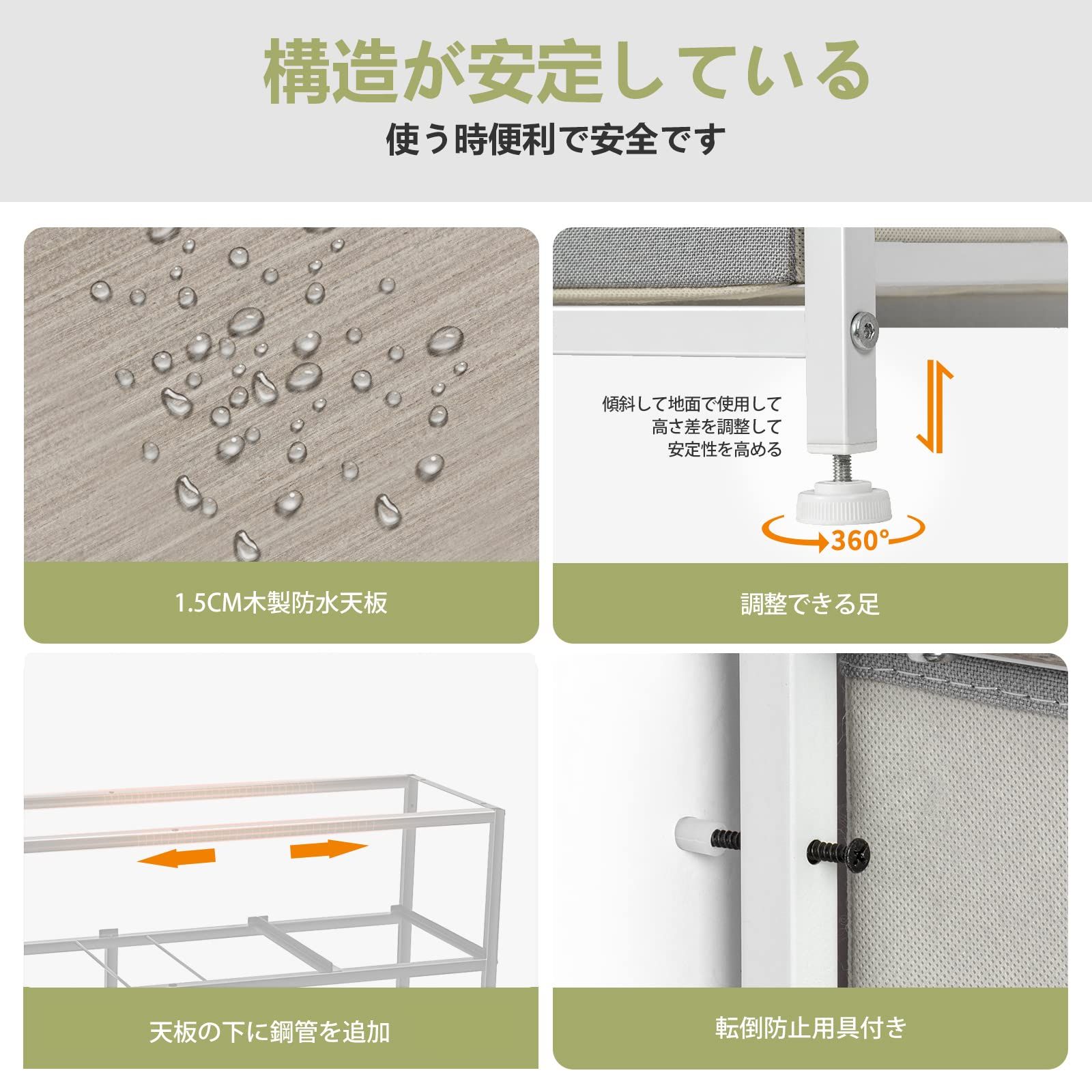 構造が安定している

使う時便利で安全です

1.5CM木製防水天板

傾斜して地面で使用して
高さ差を調整して
安定性を高める

360°

調整できる足

天板の下に鋼管を追加

転倒防止用具付き