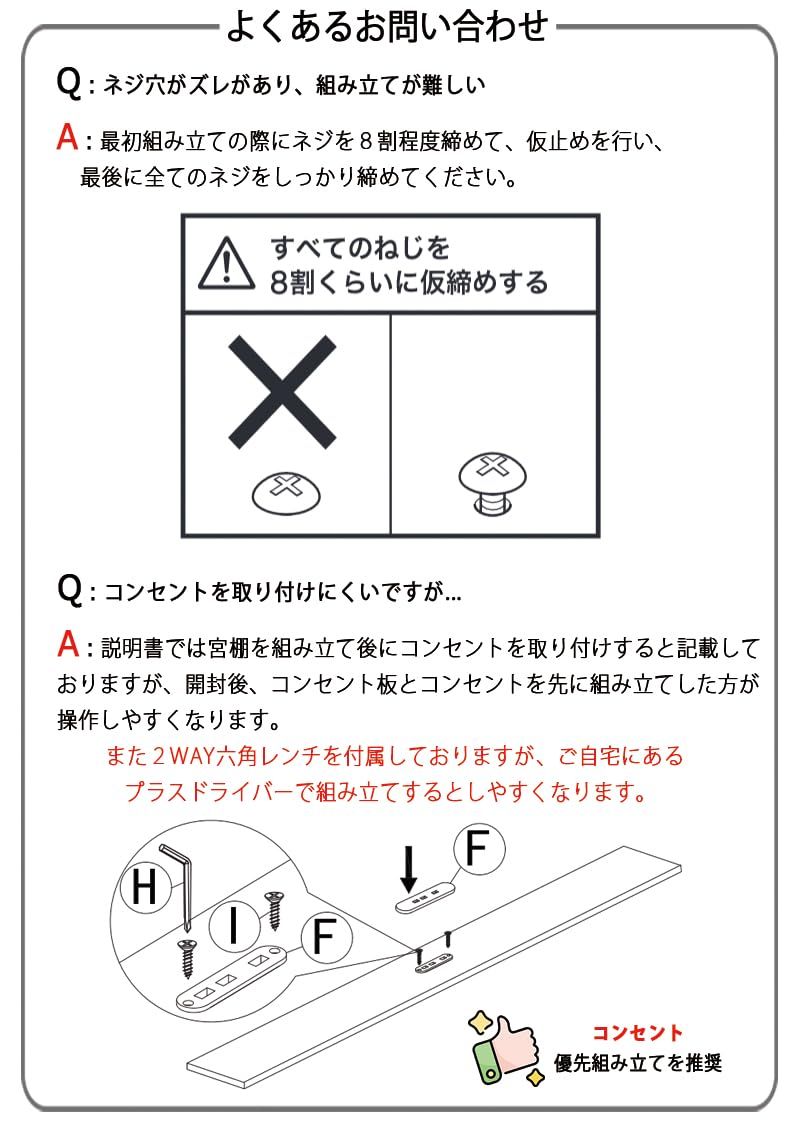 よくあるお問い合わせ

Q：ネジ穴がズレがあり、組み立てが難しい

A：最初組み立ての際にネジを８割程度締めて、仮止めを行い、最後に全てのネジをしっかり締めてください。

すべてのねじを
8割くらいに仮締めする

Q：コンセントを取り付けにくいですが...

A：説明書では宮棚を組み立て後にコンセントを取り付けすると記載しておりますが、開封後、コンセント板とコンセントを先に組み立てした方が操作しやすくなります。

また２WAY六角レンチを付属しておりますが、ご自宅にあるプラスドライバーで組み立てするとしやすくなります。

H
I
F
F

コンセント
優先組み立てを推奨