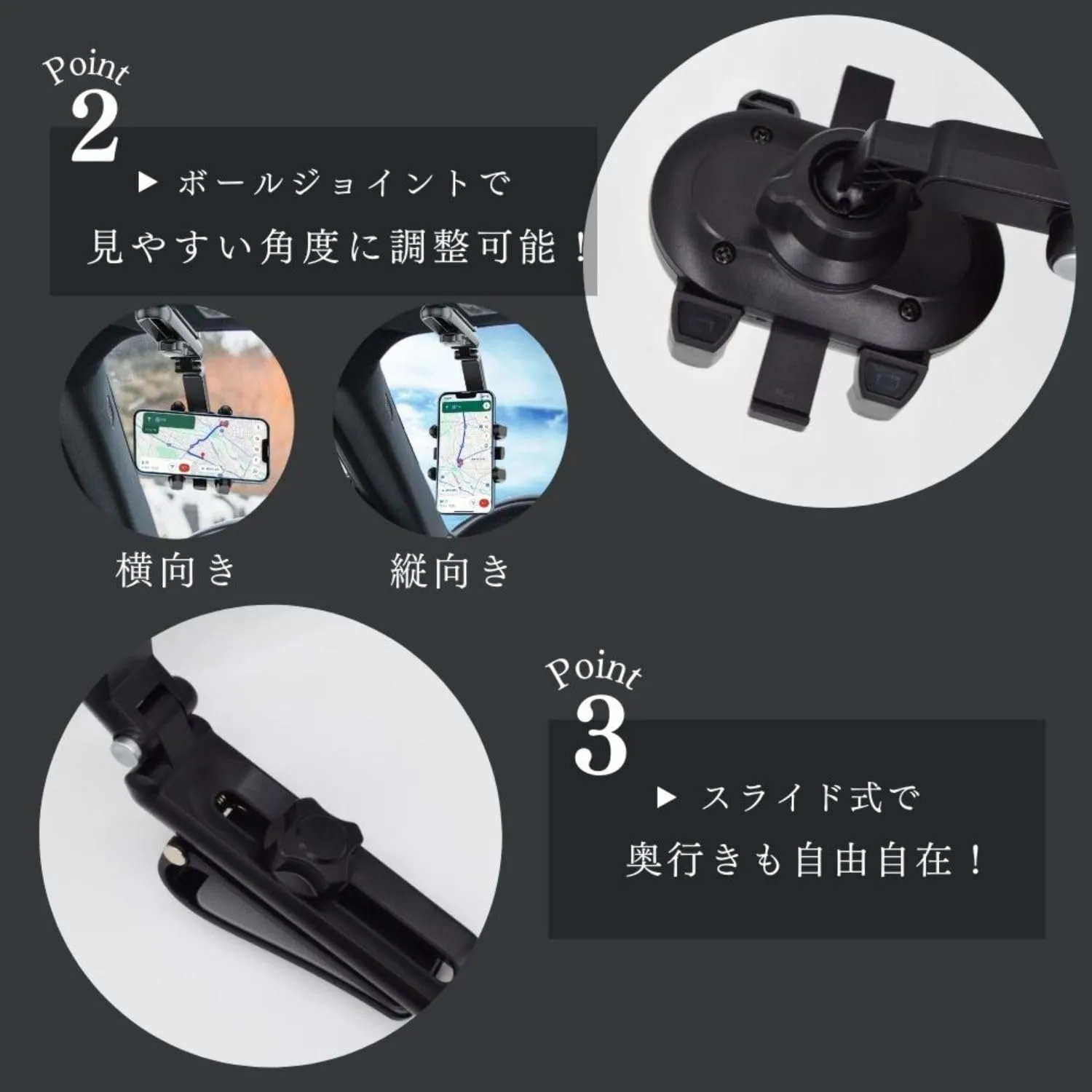 Point
2
▶ ボールジョイントで
見やすい角度に調整可能！

横向き

縦向き

Point
3
▶ スライド式で
奥行きも自由自在！