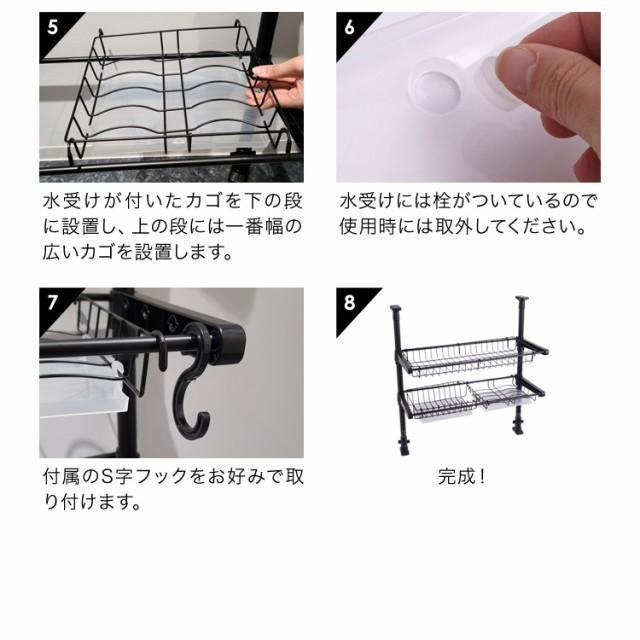 5

水受けが付いたカゴを下の段に設置し、上の段には一番幅の広いカゴを設置します。

6

水受けには栓がついているので使用時には取外してください。

7

付属のS字フックをお好みで取り付けます。

8

完成！