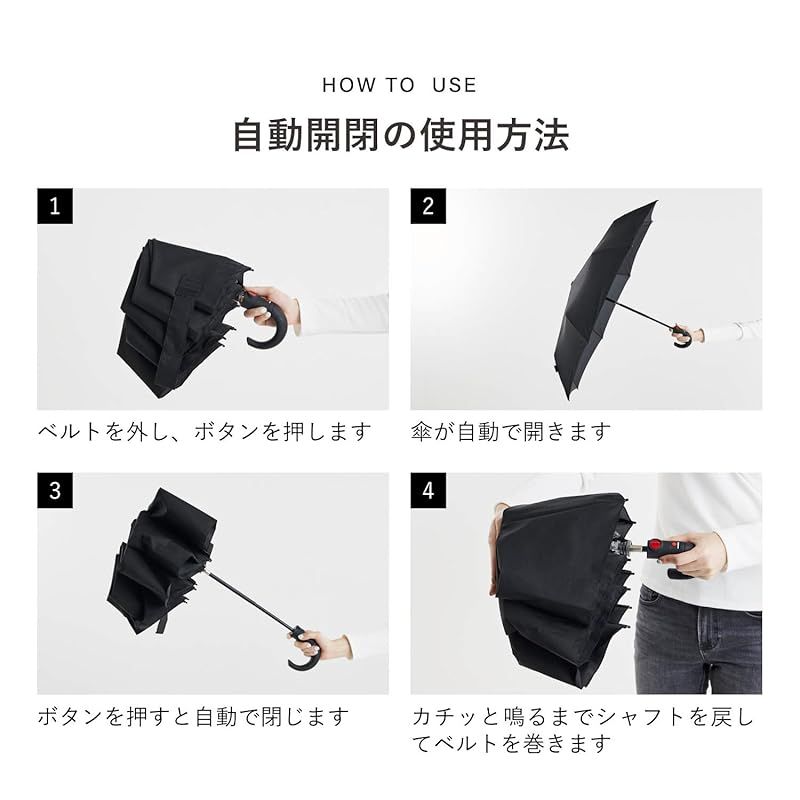 HOW TO USE

自動開閉の使用方法

1

ベルトを外し、ボタンを押します

2

傘が自動で開きます

3

ボタンを押すと自動で閉じます

4

カチッと鳴るまでシャフトを戻してベルトを巻きます