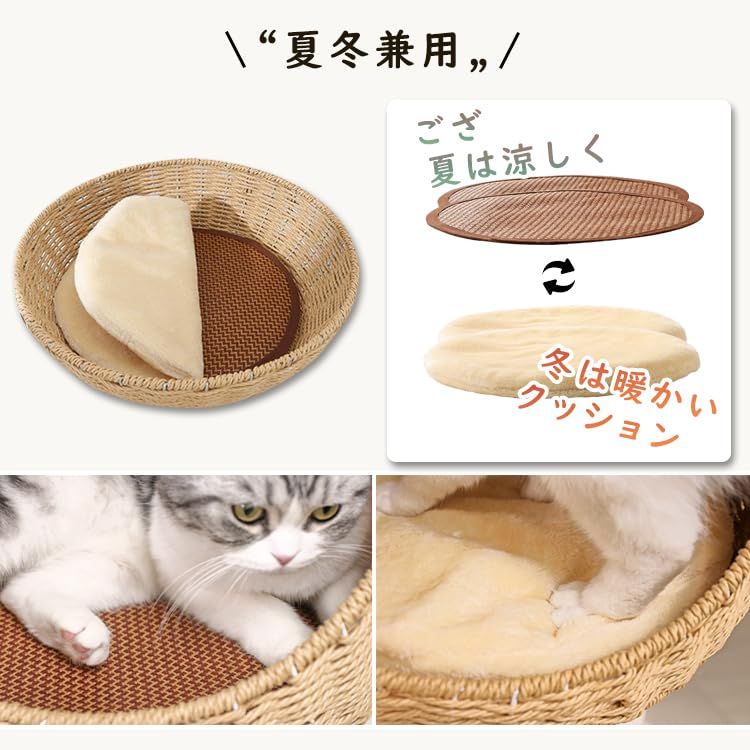 \“夏冬兼用„/

ござ
夏は涼しく

冬は暖かい
クッション