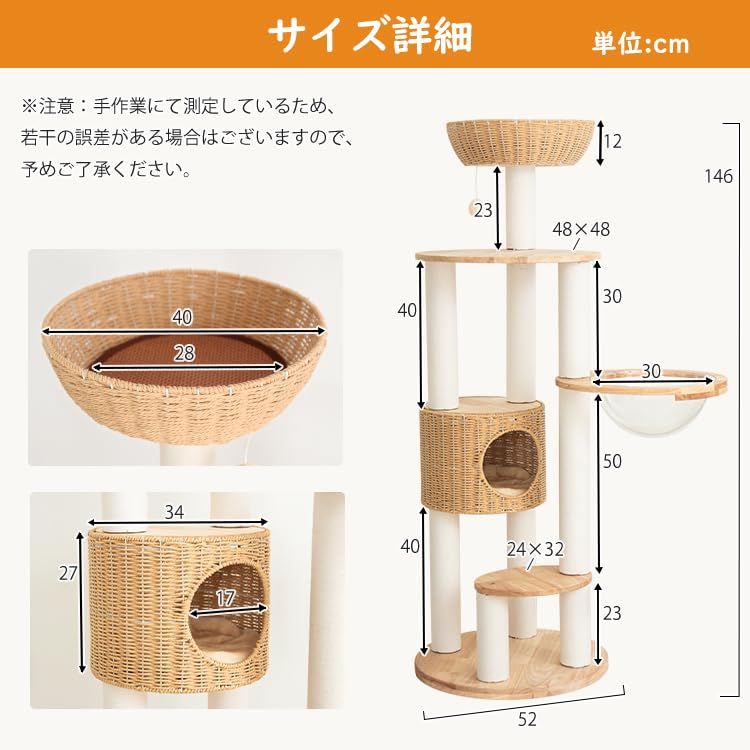 サイズ詳細 単位:cm

※注意：手作業にて測定しているため、若干の誤差がある場合はございますので、予めご了承ください。

40
28

34
27
17

12
146
23
48×48
40
30
30
50
40
24×32
23
52