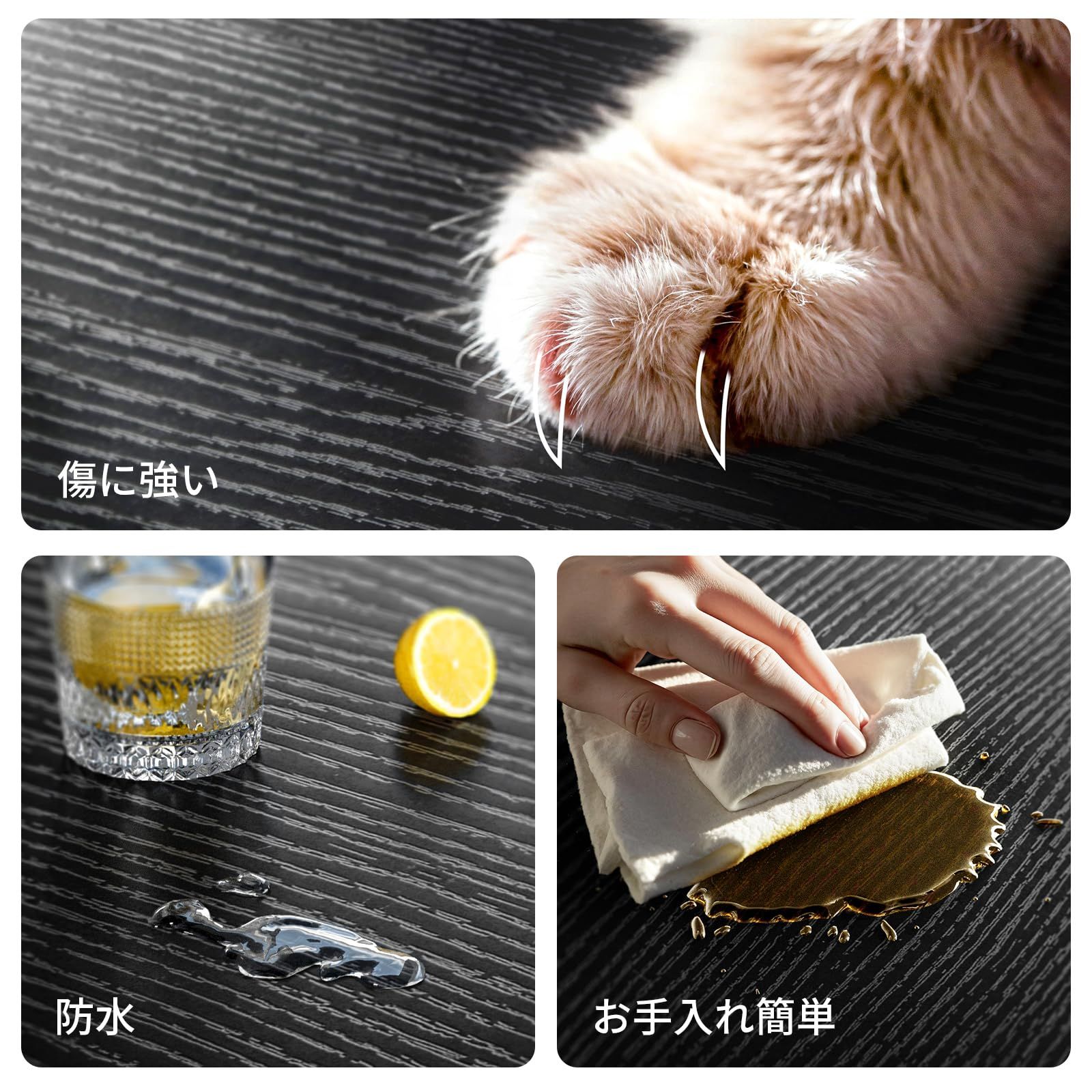 傷に強い

防水

お手入れ簡単