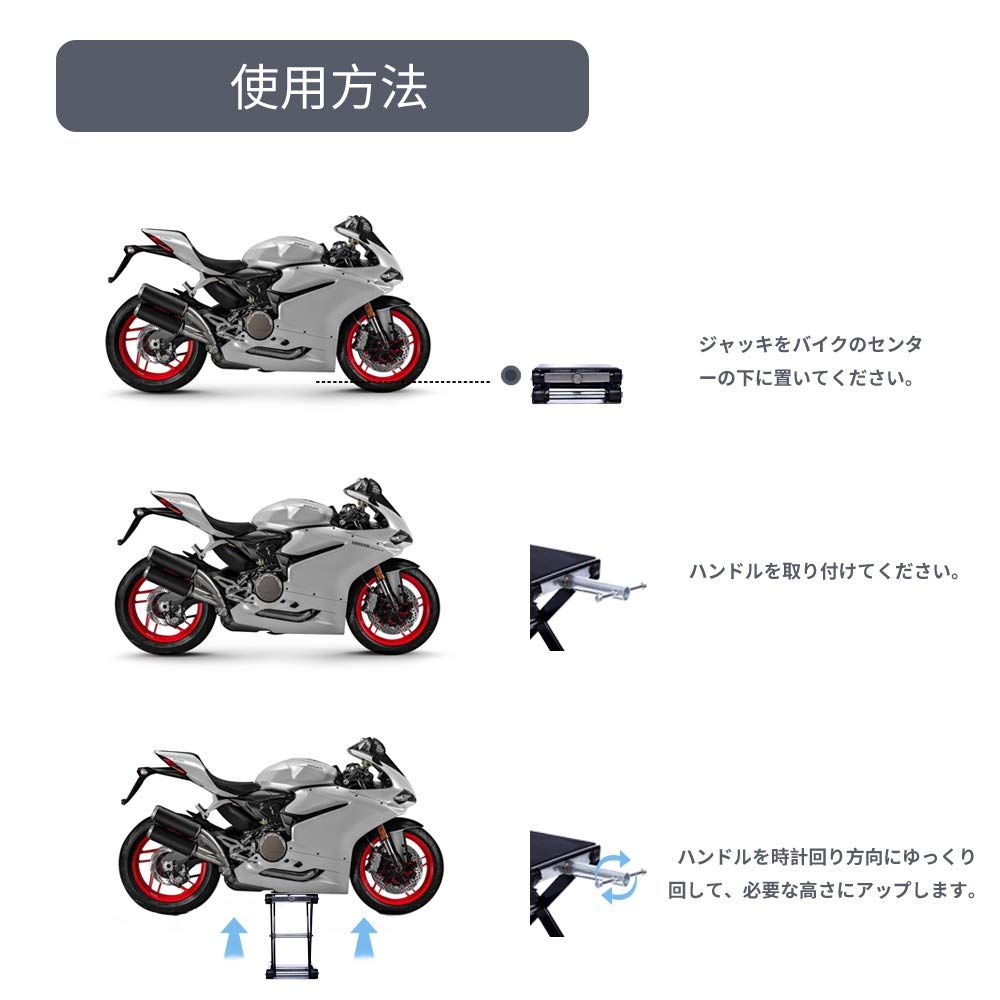 使用方法

ジャッキをバイクのセンターの下に置いてください。

ハンドルを取り付けてください。

ハンドルを時計回り方向にゆっくり回して、必要な高さにアップします。