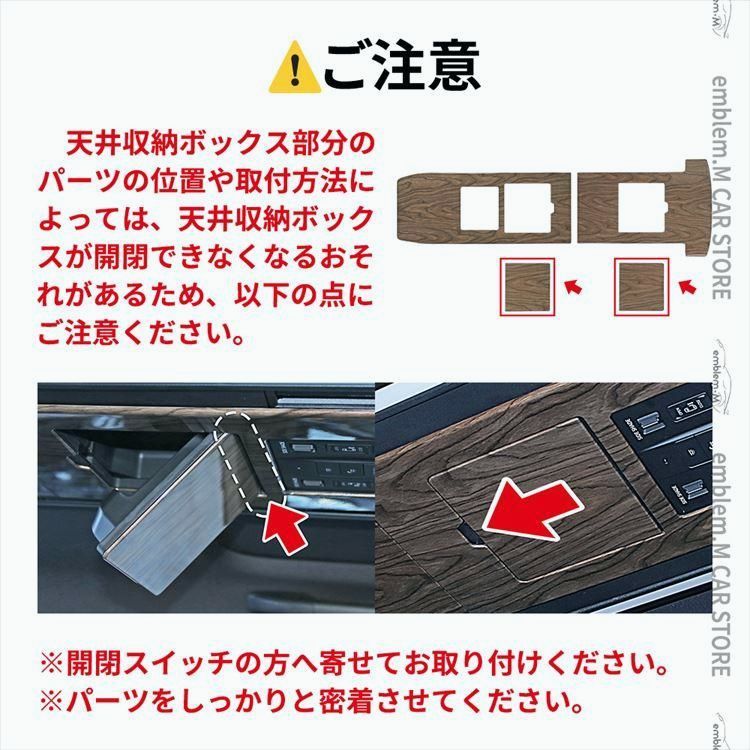 ご注意

天井収納ボックス部分のパーツの位置や取付方法によっては、天井収納ボックスが開閉できなくなるおそれがあるため、以下の点にご注意ください。

※開閉スイッチの方へ寄せてお取り付けください。
※パーツをしっかりと密着させてください。

emblem.M CAR STORE
emblem.M CAR STORE