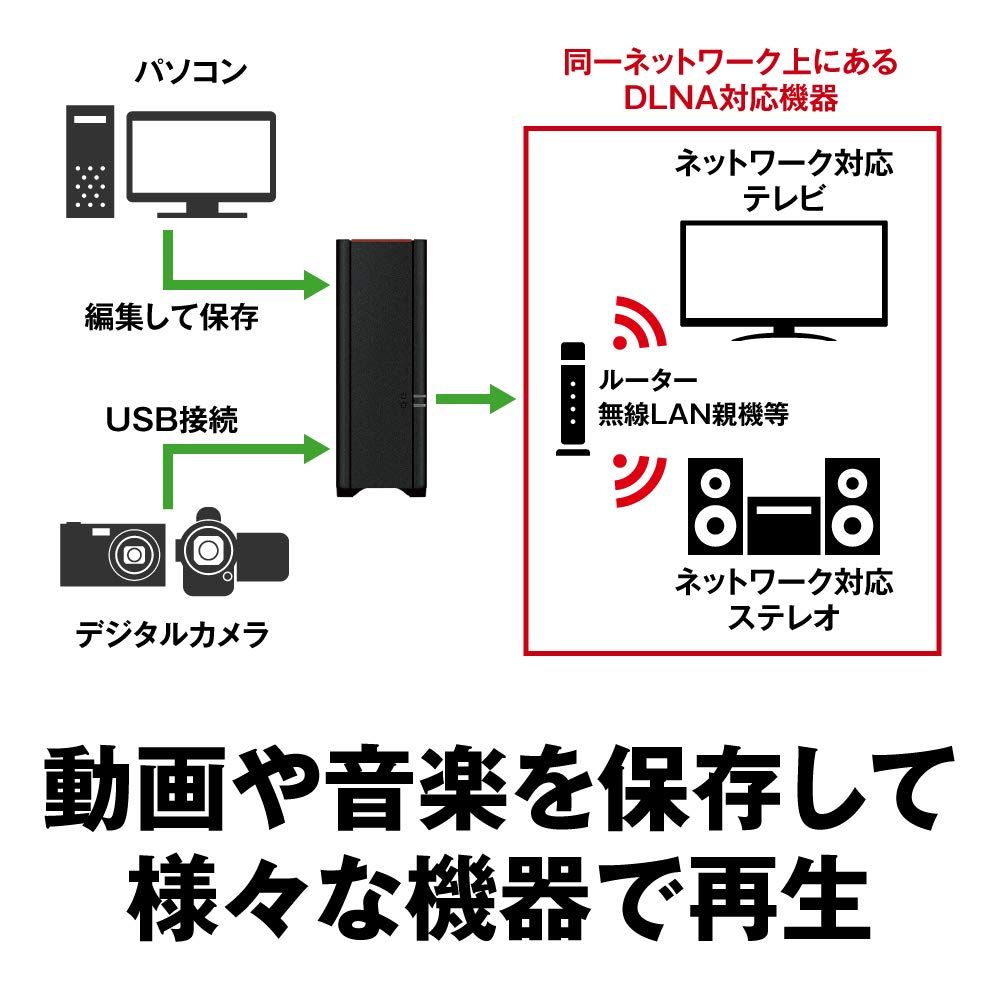 パソコン

編集して保存

USB接続

デジタルカメラ

同一ネットワーク上にある
DLNA対応機器

ネットワーク対応
テレビ

ルーター
無線LAN親機等

ネットワーク対応
ステレオ

動画や音楽を保存して
様々な機器で再生