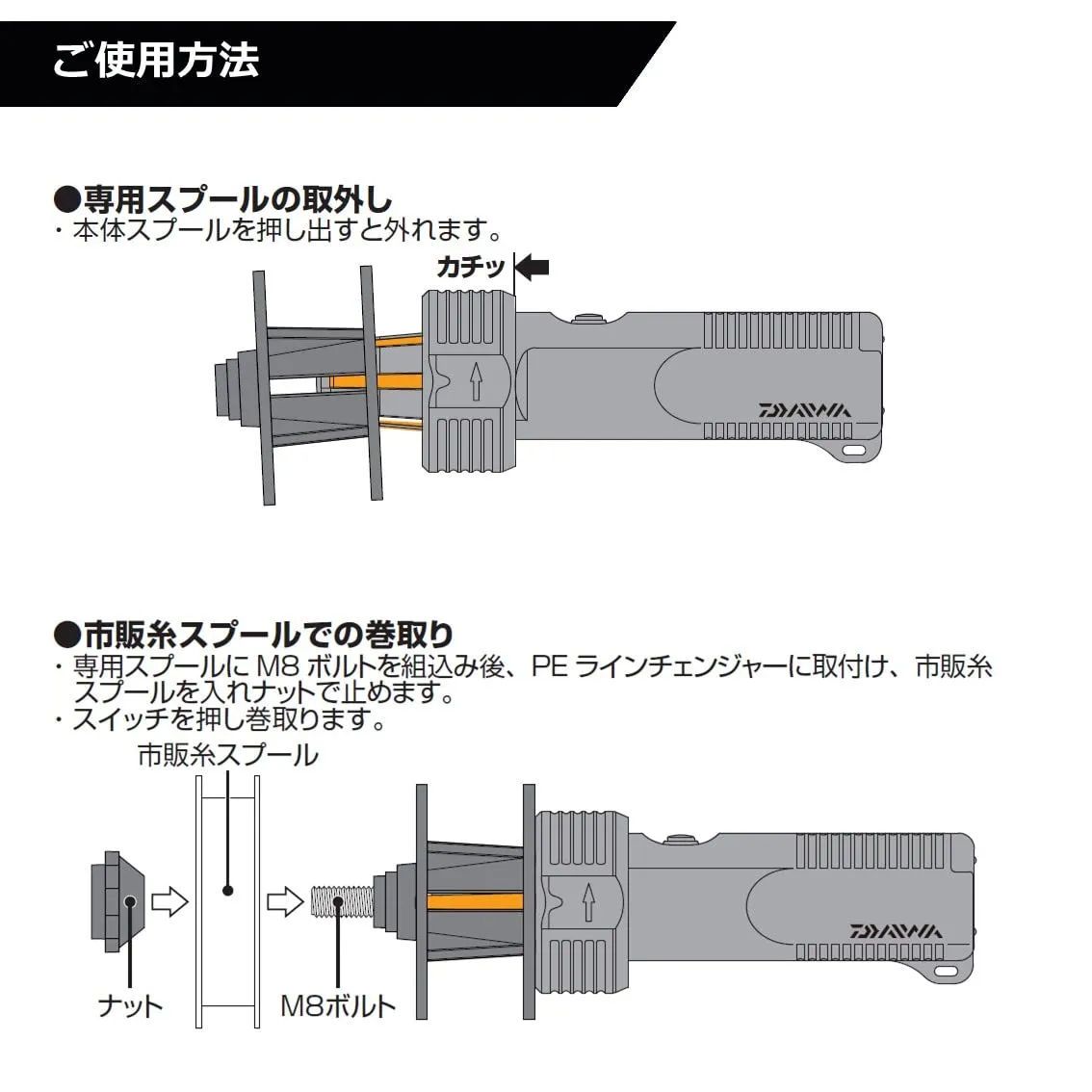 ご使用方法

●専用スプールの取外し
・本体スプールを押し出すと外れます。

カチッ

DAIWA

●市販糸スプールでの巻取り
・専用スプールに M8 ボルトを組込み後、PE ラインチェンジャーに取付け、市販糸スプールを入れナットで止めます。
・スイッチを押し巻取ります。

市販糸スプール

ナット

M8ボルト

DAIWA