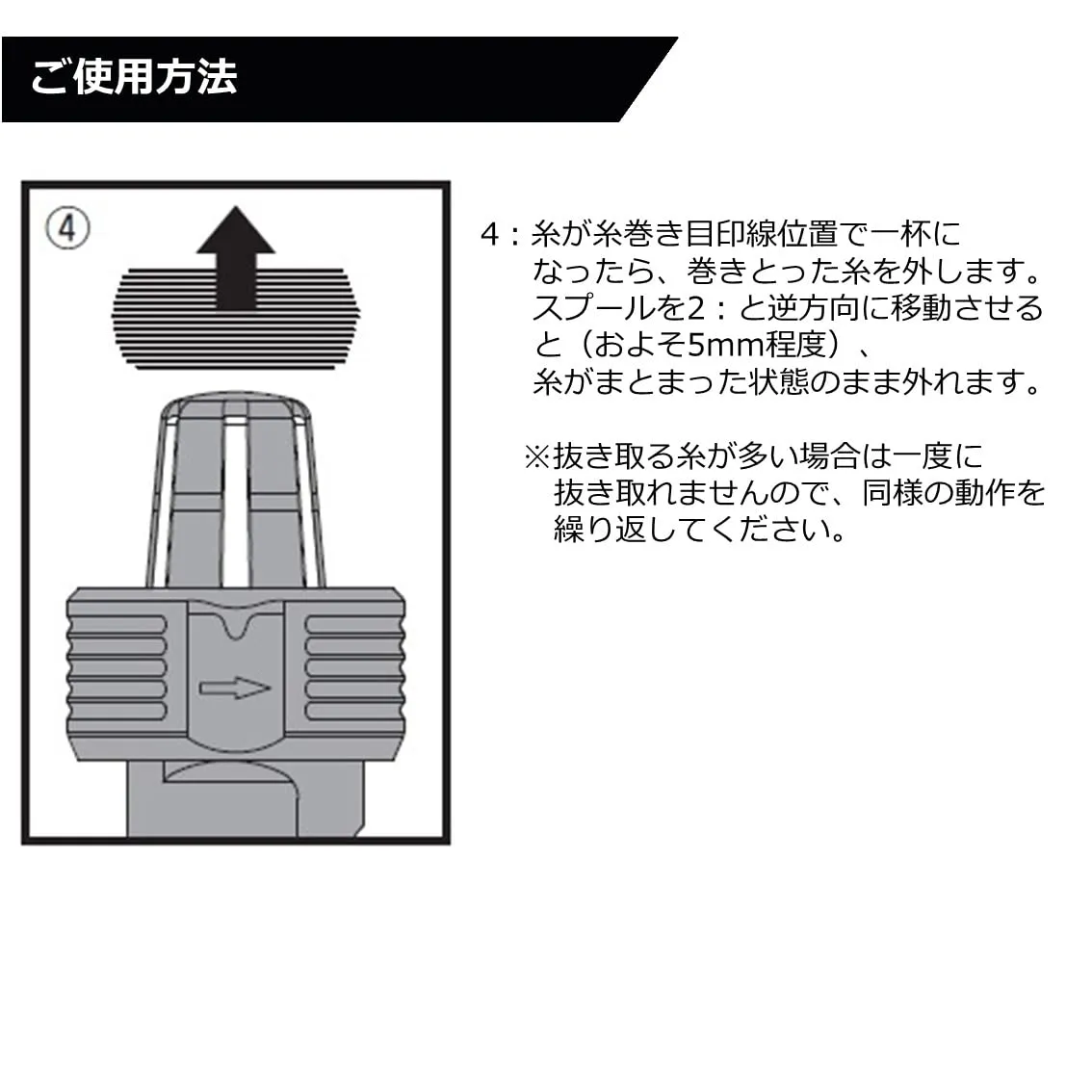 ご使用方法

④

4：糸が糸巻き目印線位置で一杯になったら、巻きとった糸を外します。スプールを2：と逆方向に移動させると（およそ5mm程度）、糸がまとまった状態のまま外れます。

※抜き取る糸が多い場合は一度に抜き取れませんので、同様の動作を繰り返してください。