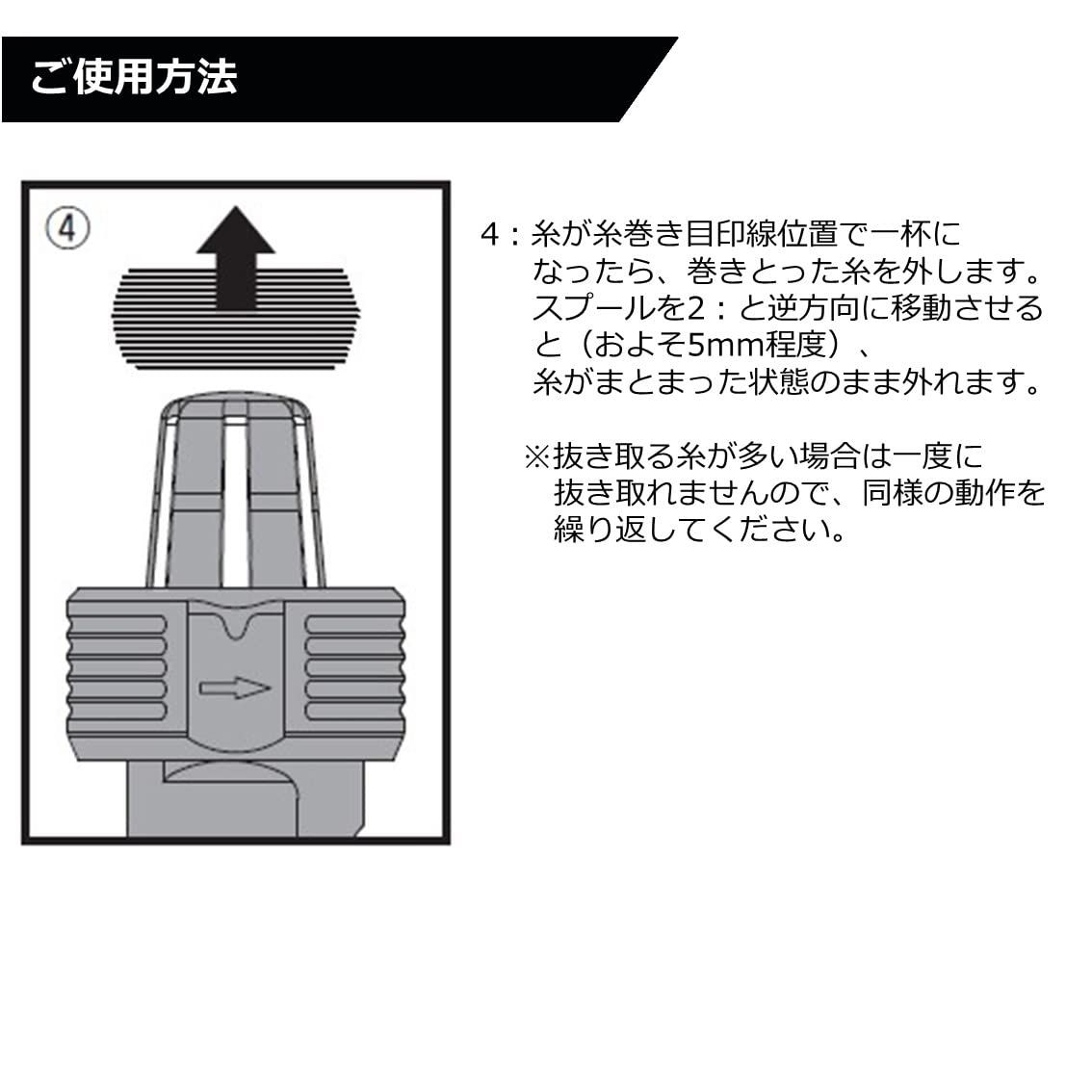 ご使用方法

④

4：糸が糸巻き目印線位置で一杯になったら、巻きとった糸を外します。スプールを2：と逆方向に移動させると（およそ5mm程度）、糸がまとまった状態のまま外れます。

※抜き取る糸が多い場合は一度に抜き取れませんので、同様の動作を繰り返してください。