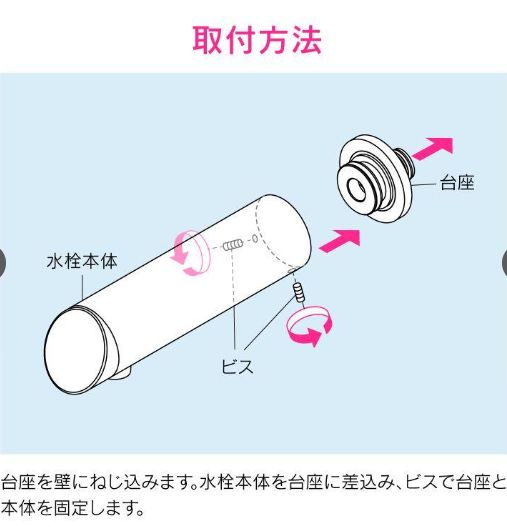 取付方法

台座

水栓本体

ビス

台座を壁にねじ込みます。水栓本体を台座に差込み、ビスで台座と本体を固定します。