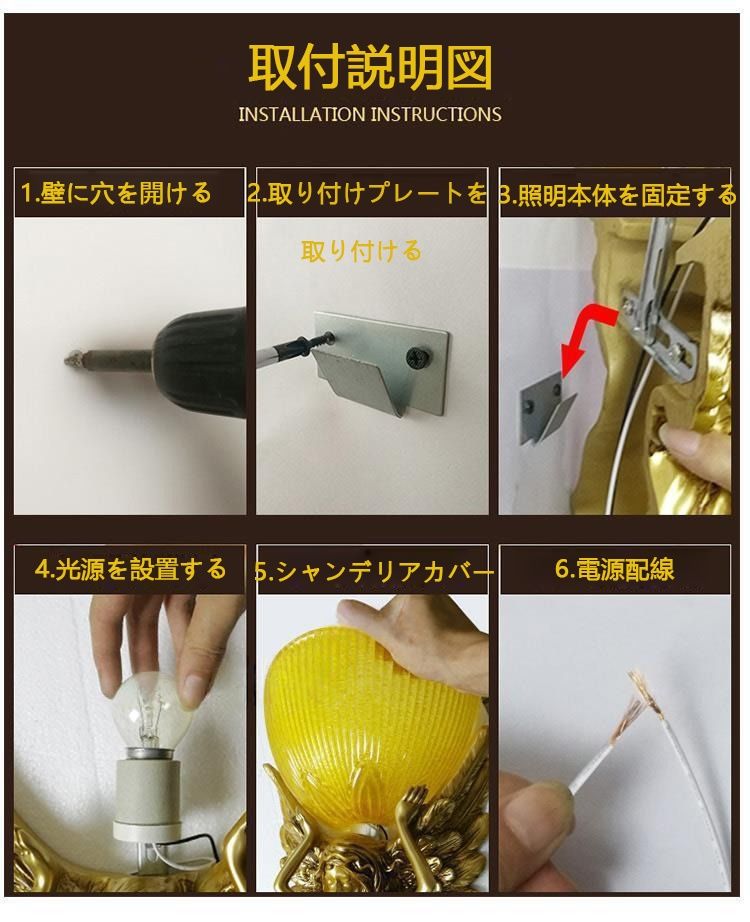 取付説明図

INSTALLATION INSTRUCTIONS

1.壁に穴を開ける

2.取り付けプレートを

取り付ける

3.照明本体を固定する

4.光源を設置する

5.シャンデリアカバー

6.電源配線