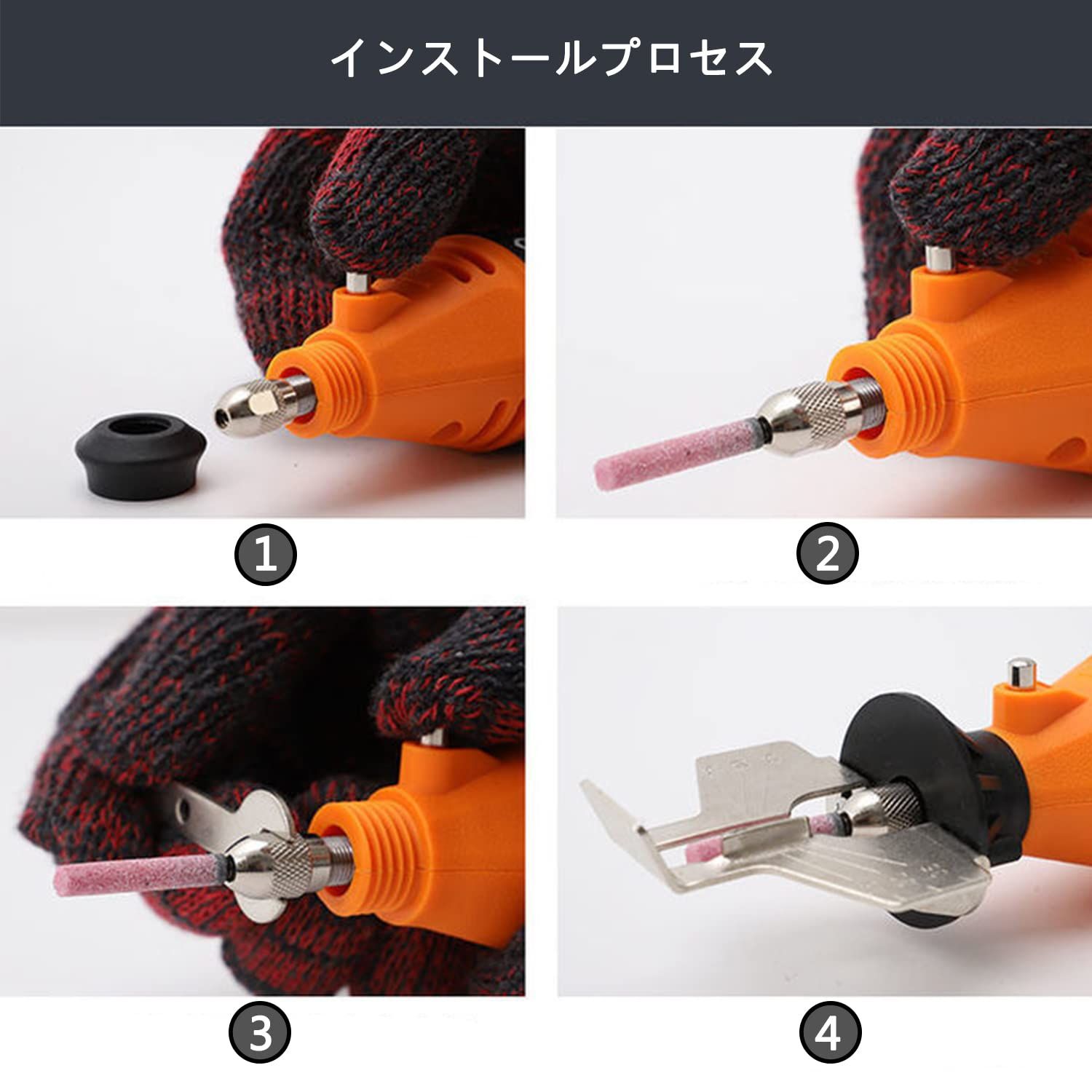 インストールプロセス

1

2

3

4