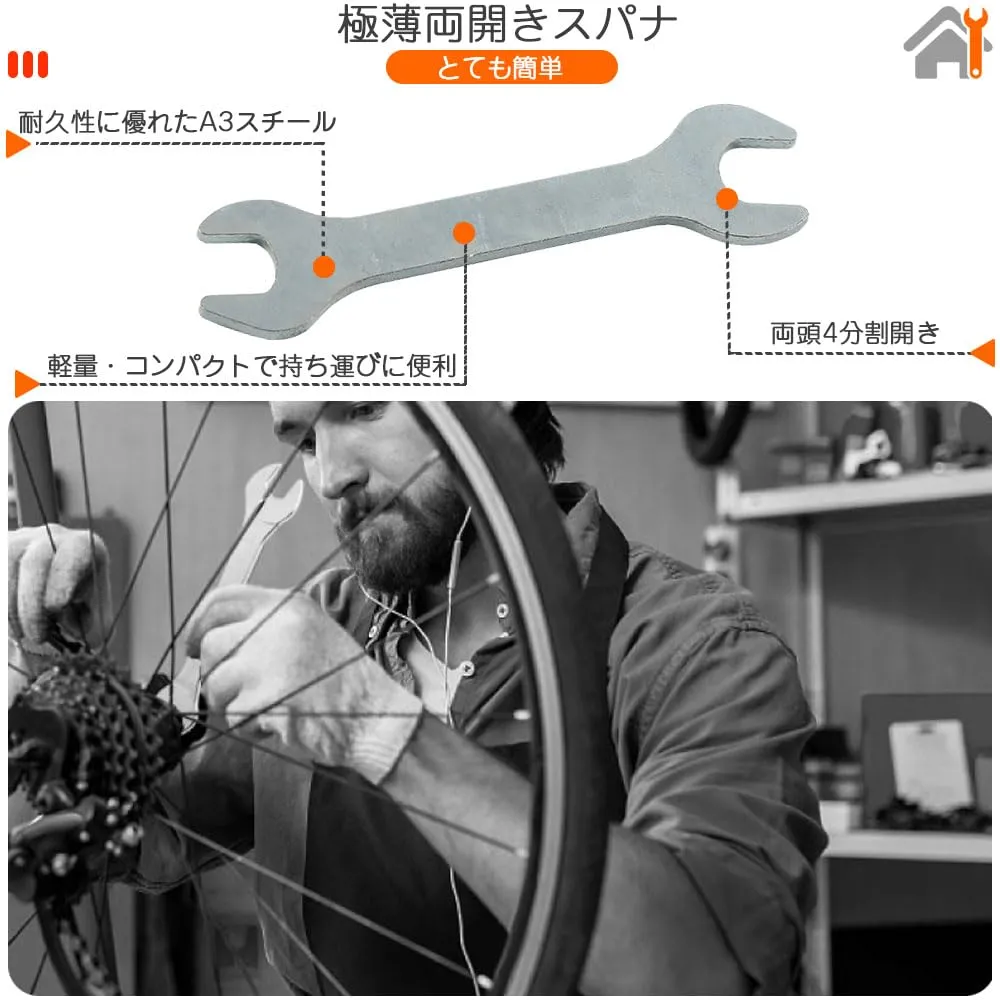 極薄両開きスパナ

とても簡単

耐久性に優れたA3スチール

両頭4分割開き

軽量・コンパクトで持ち運びに便利