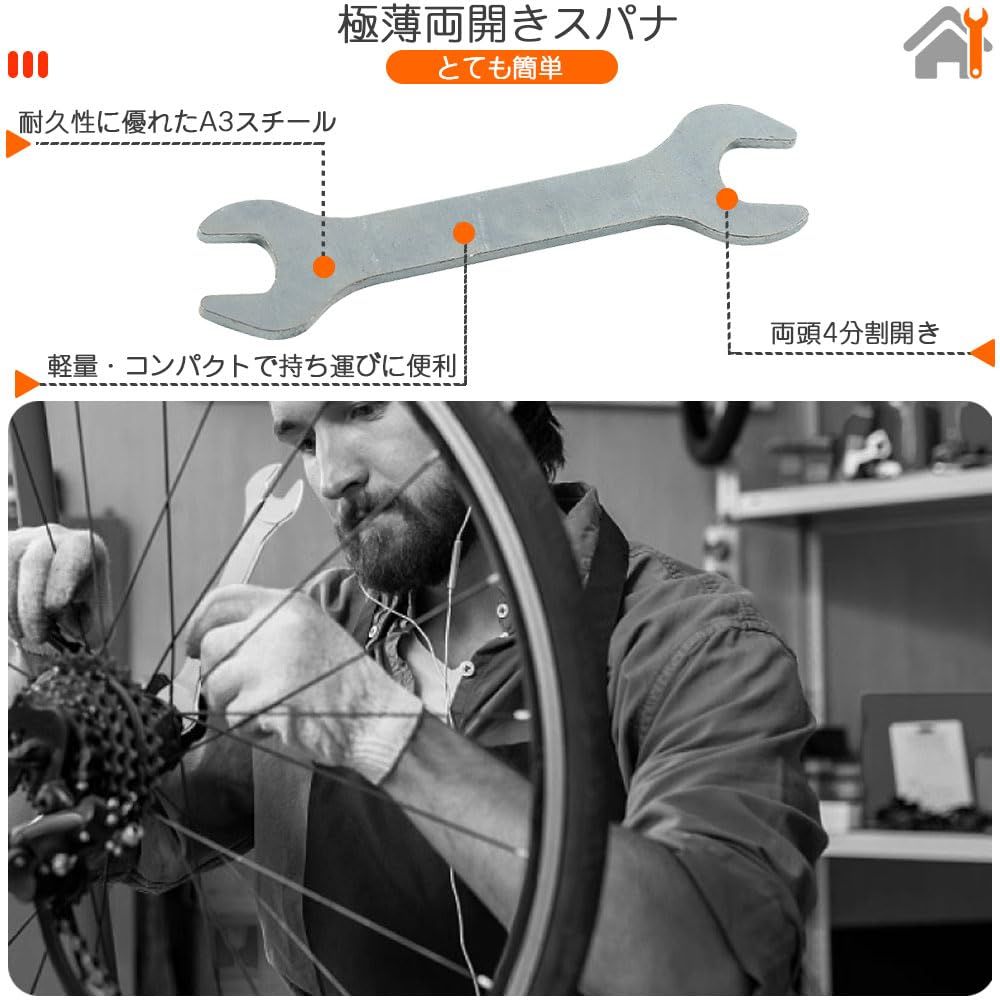 極薄両開きスパナ

とても簡単

耐久性に優れたA3スチール

両頭4分割開き

軽量・コンパクトで持ち運びに便利