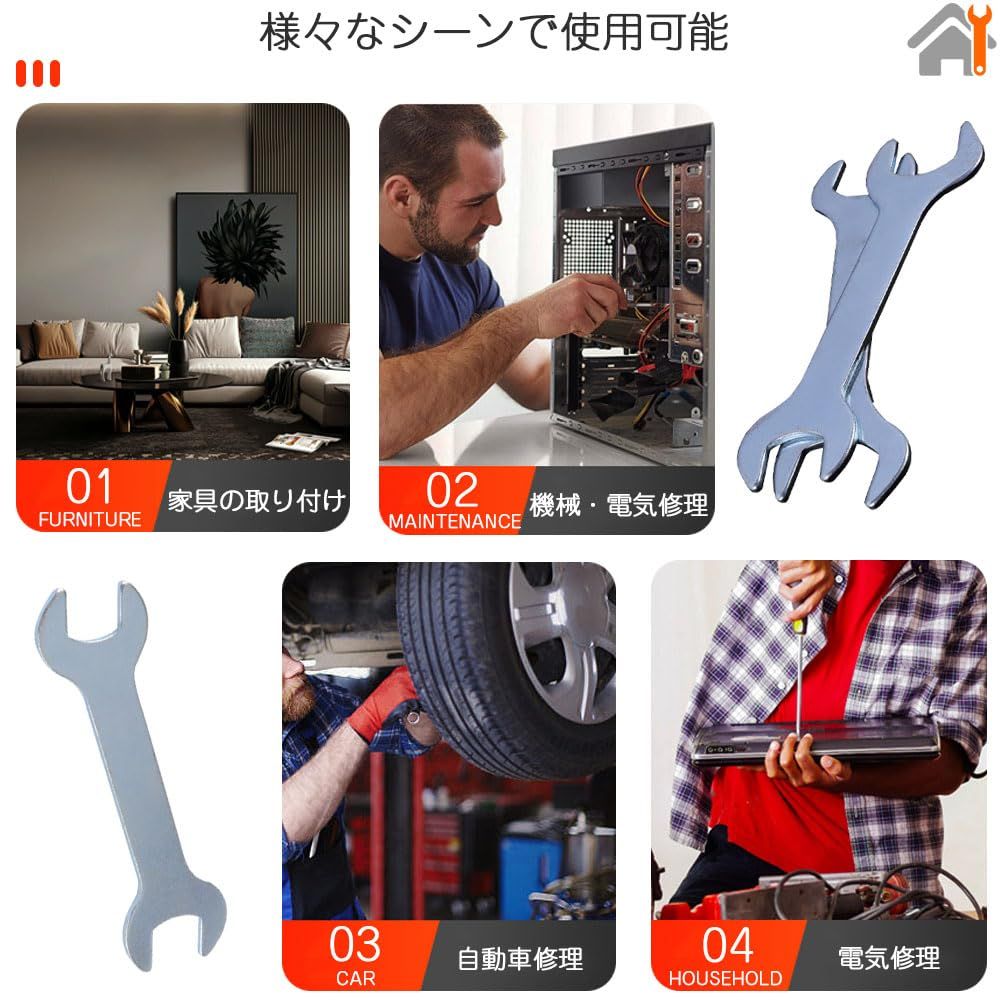 様々なシーンで使用可能

01
FURNITURE
家具の取り付け

02
MAINTENANCE
機械・電気修理

03
CAR
自動車修理

04
HOUSEHOLD
電気修理