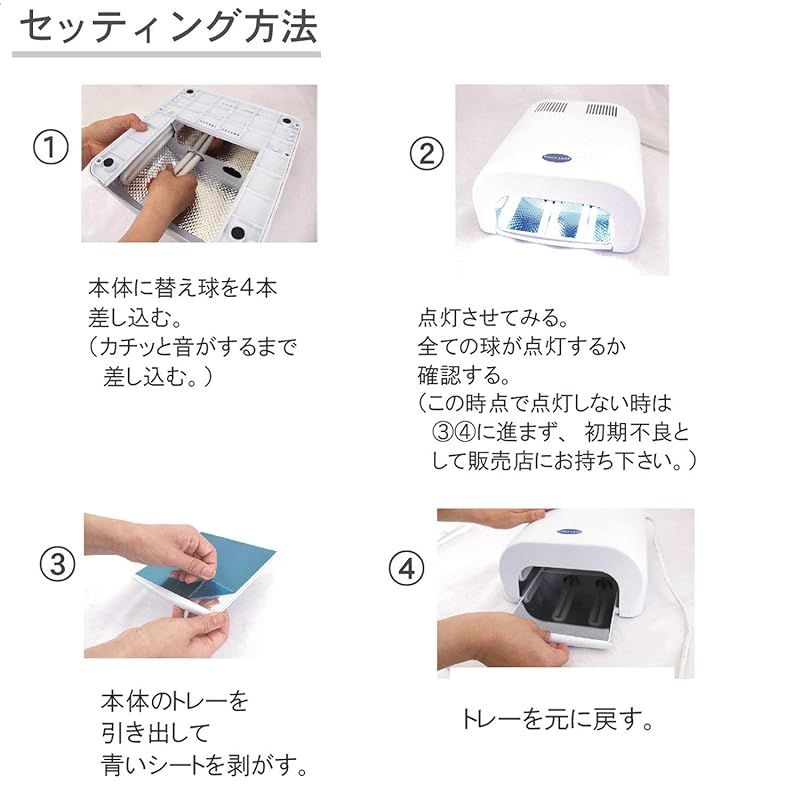 セッティング方法

①

本体に替え球を4本差し込む。
（カチッと音がするまで差し込む。）

②

点灯させてみる。
全ての球が点灯するか確認する。
（この時点で点灯しない時は③④に進まず、初期不良として販売店にお持ち下さい。）

③

本体のトレーを引き出して青いシートを剥がす。

④

トレーを元に戻す。